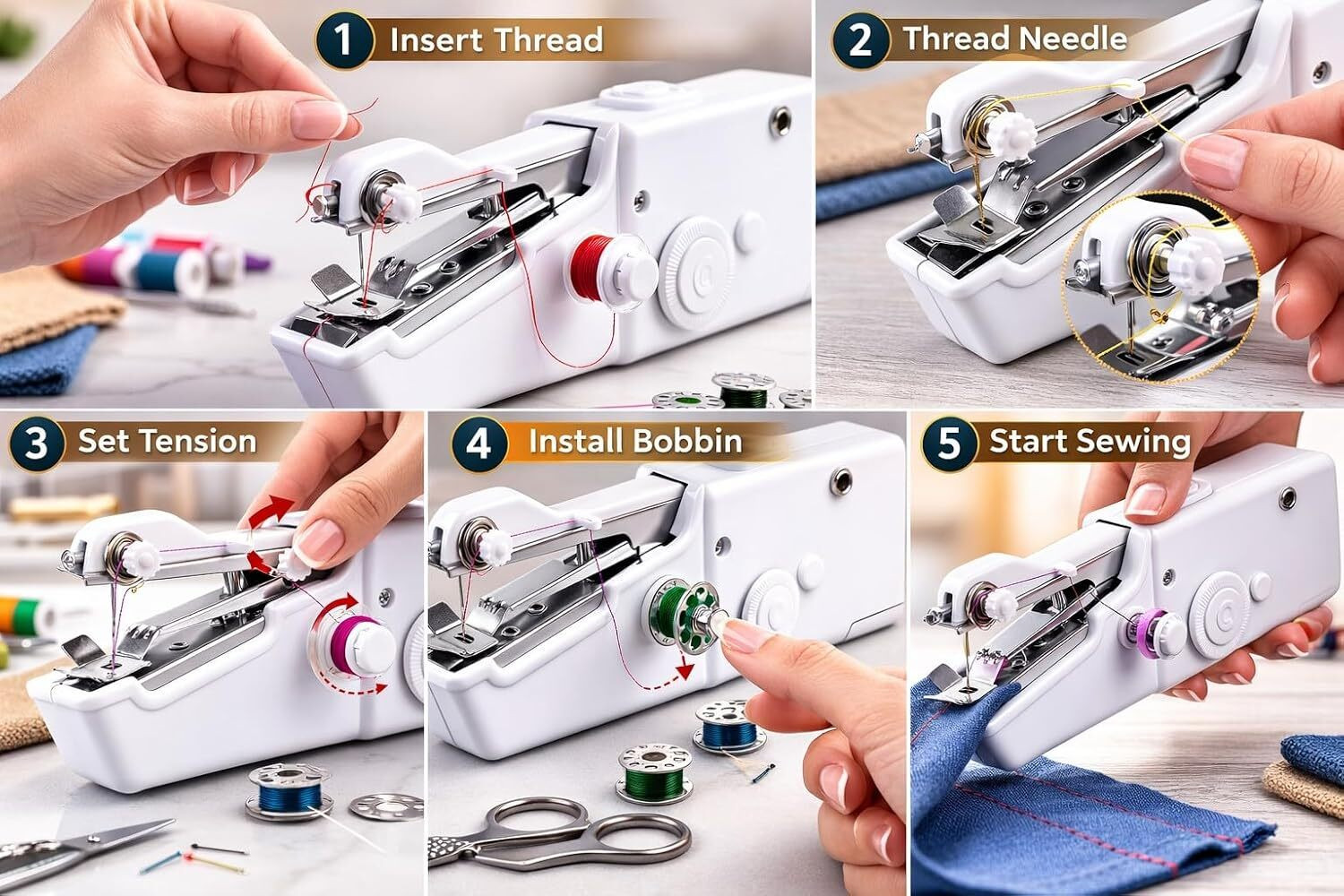 1 Insert Thread

2 Thread Needle

3 Set Tension

4 Install Bobbin

5 Start Sewing