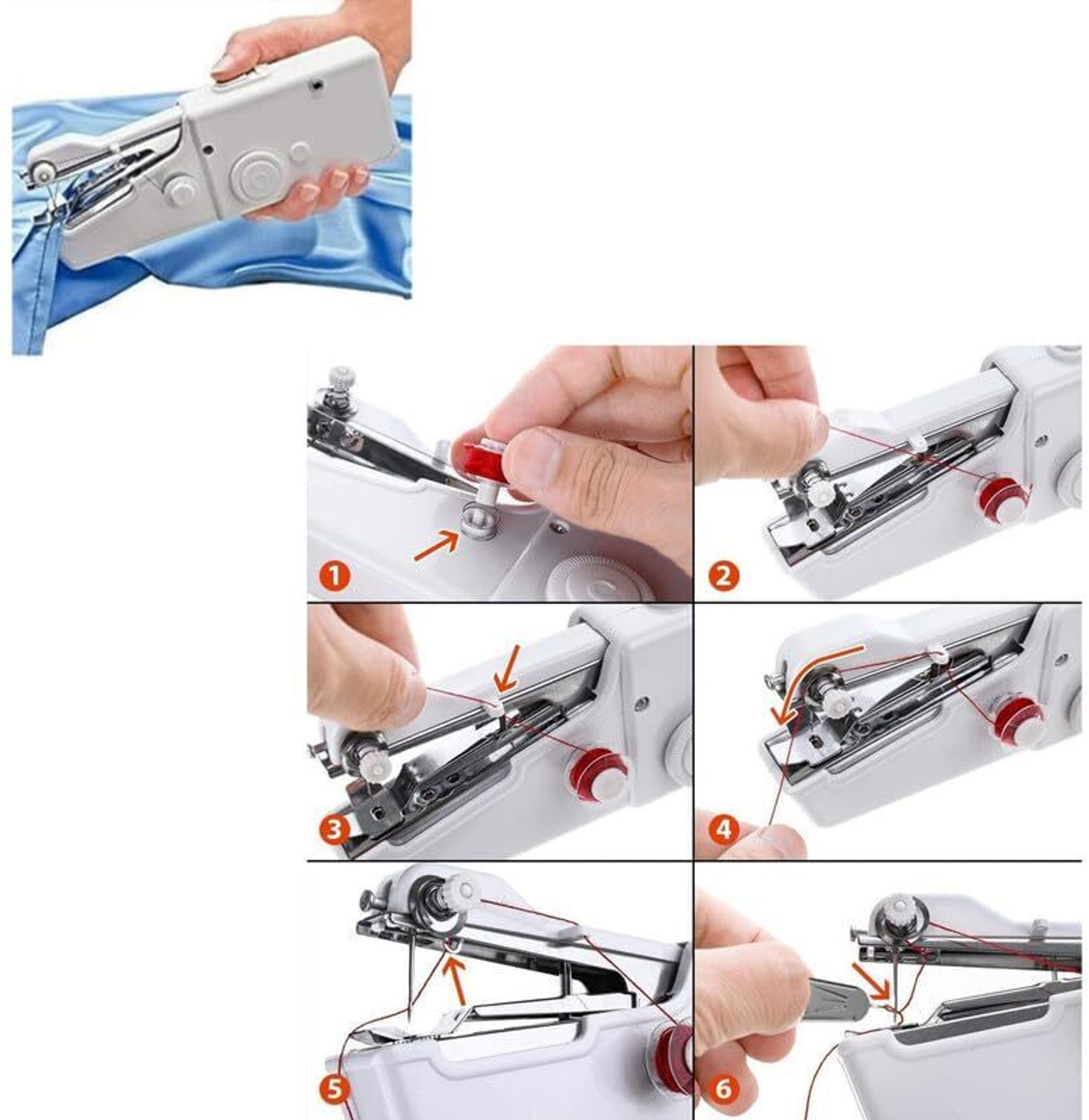 1
2
3
4
5
6