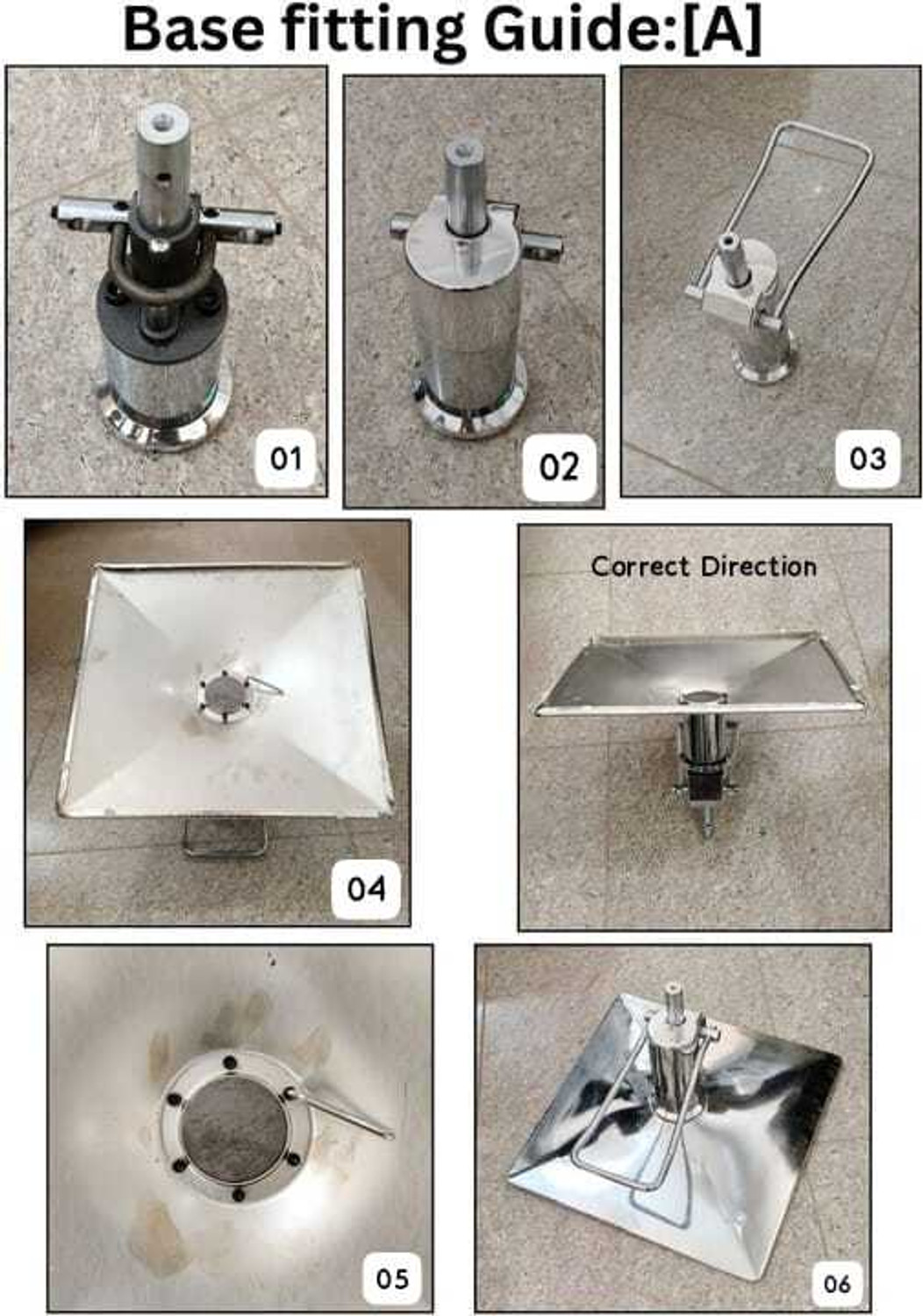 Base fitting Guide:[A]

01

02

03

04

Correct Direction

05

06