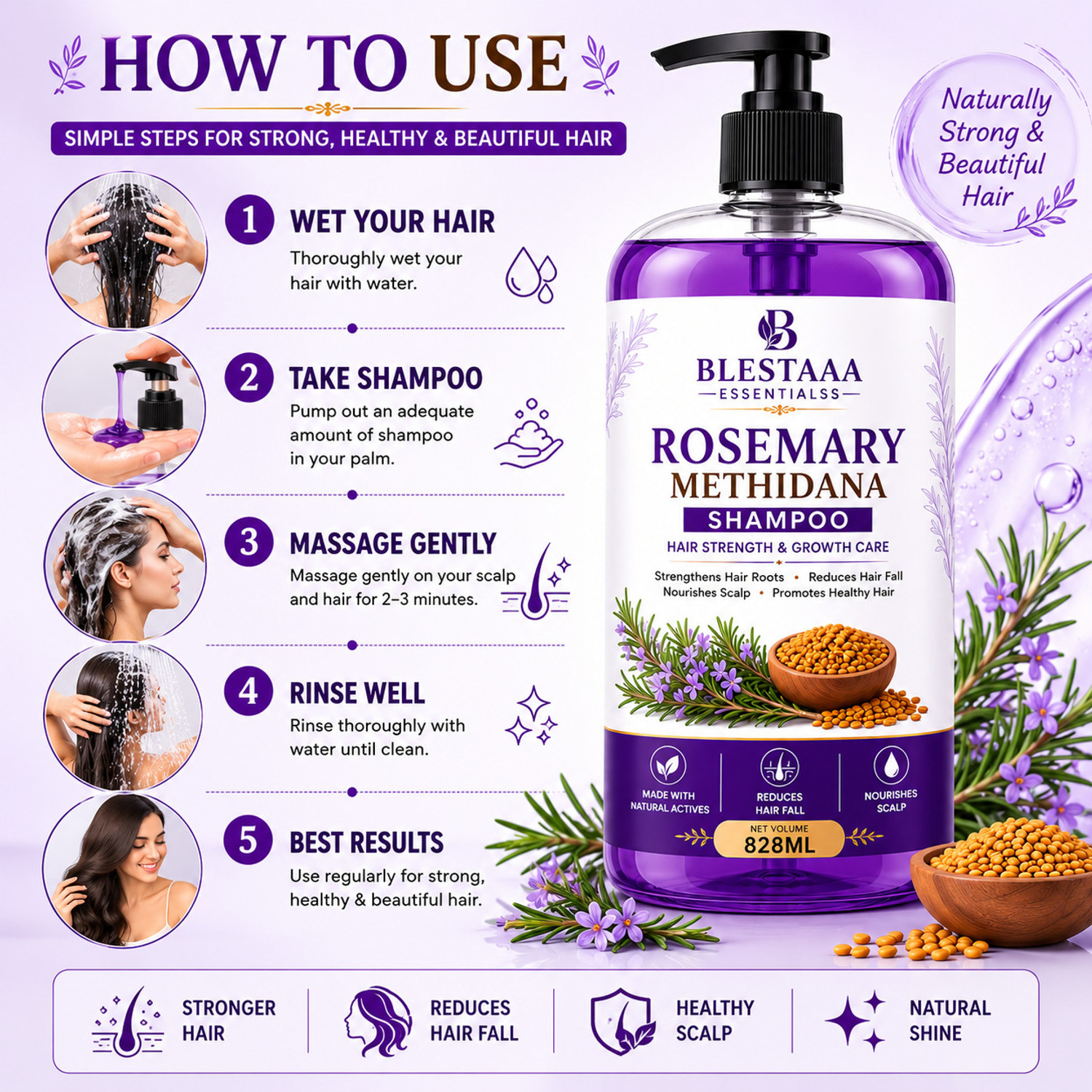 HOW TO USE

SIMPLE STEPS FOR STRONG, HEALTHY & BEAUTIFUL HAIR

1 WET YOUR HAIR
Thoroughly wet your hair with water.

2 TAKE SHAMPOO
Pump out an adequate amount of shampoo in your palm.

3 MASSAGE GENTLY
Massage gently on your scalp and hair for 2–3 minutes.

4 RINSE WELL
Rinse thoroughly with water until clean.

5 BEST RESULTS
Use regularly for strong, healthy & beautiful hair.

Naturally Strong & Beautiful Hair

B
BLESTAAA
ESSENTIALSS
ROSEMARY
METHIDANA
SHAMPOO
HAIR STRENGTH & GROWTH CARE
Strengthens Hair Roots • Reduces Hair Fall
Nourishes Scalp • Promotes Healthy Hair

MADE WITH NATURAL ACTIVES
REDUCES HAIR FALL
NOURISHES SCALP
NET VOLUME
828ML

STRONGER HAIR
REDUCES HAIR FALL
HEALTHY SCALP
NATURAL SHINE