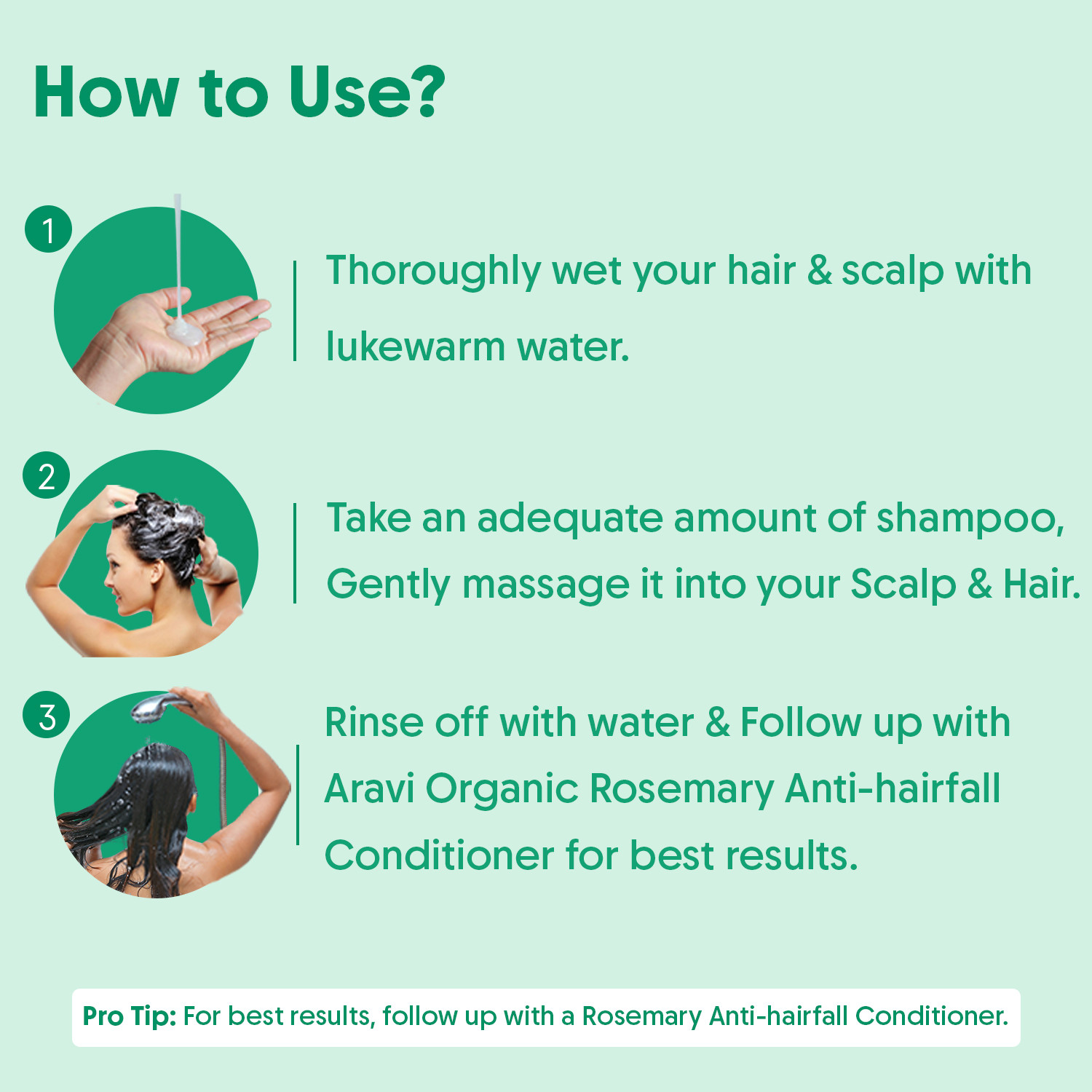 How to Use?

1

Thoroughly wet your hair & scalp with lukewarm water.

2

Take an adequate amount of shampoo, Gently massage it into your Scalp & Hair.

3

Rinse off with water & Follow up with Aravi Organic Rosemary Anti-hairfall Conditioner for best results.

Pro Tip: For best results, follow up with a Rosemary Anti-hairfall Conditioner.