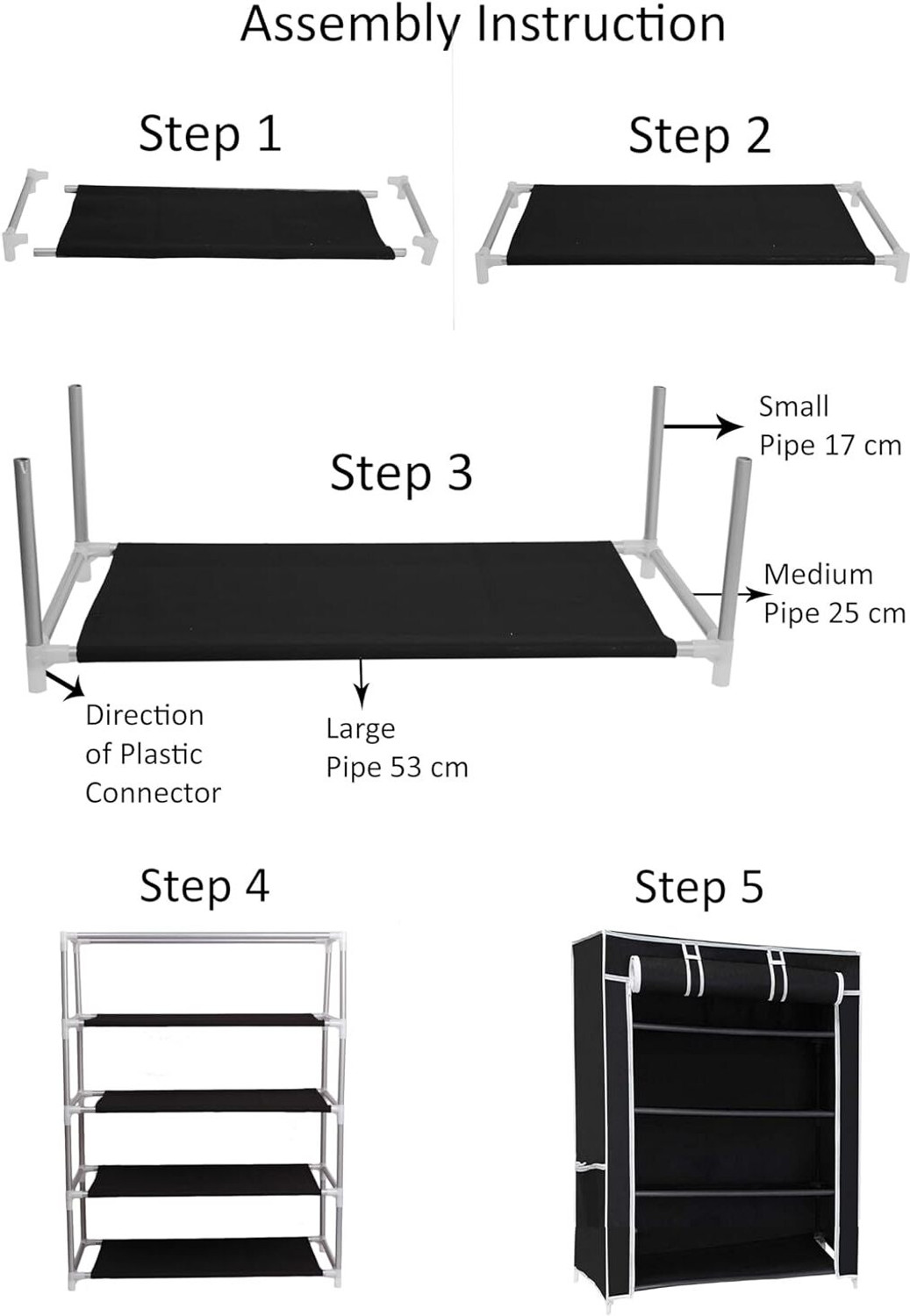 Assembly Instruction

Step 1

Step 2

Step 3

Small
Pipe 17 cm

Medium
Pipe 25 cm

Direction
of Plastic
Connector

Large
Pipe 53 cm

Step 4

Step 5