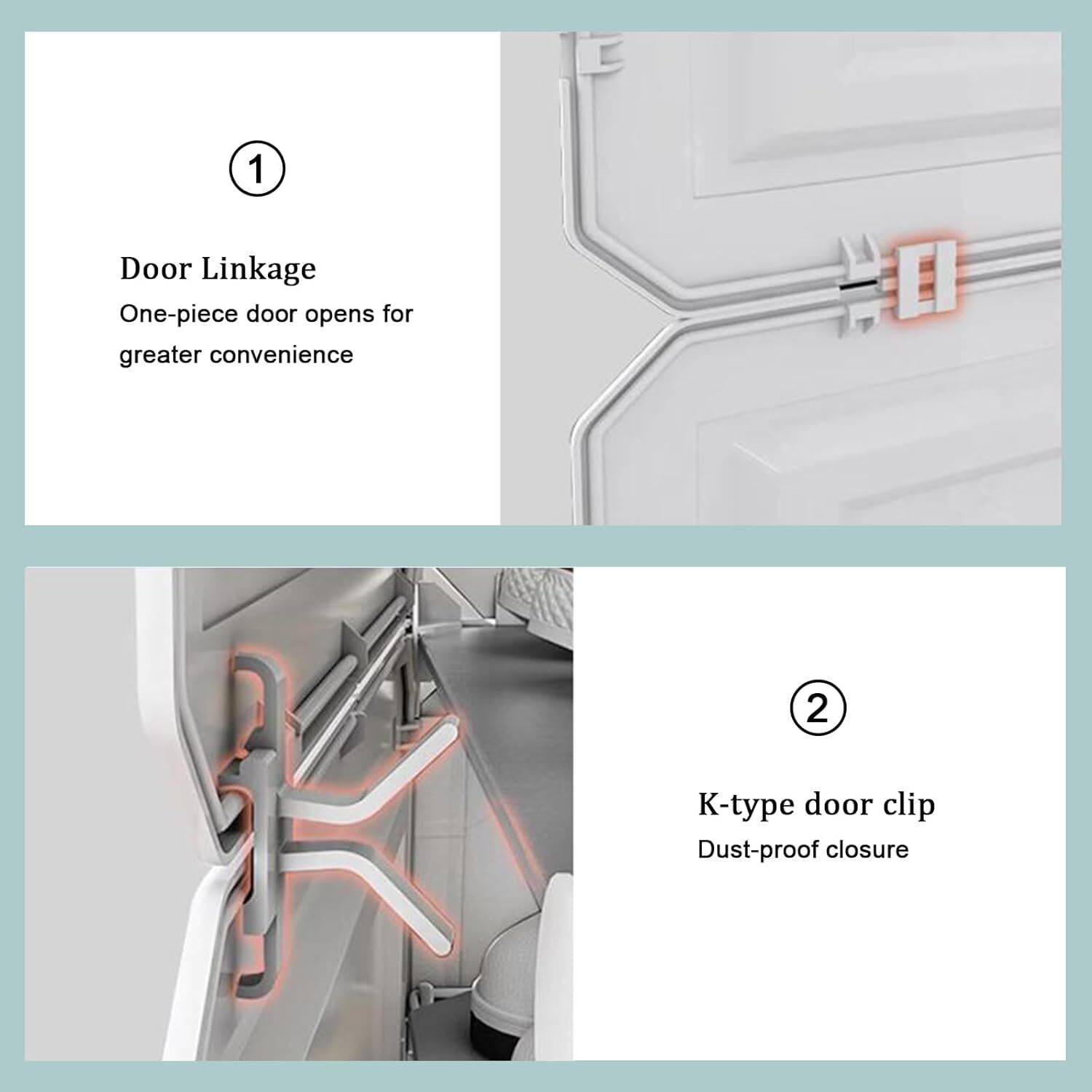 ①

Door Linkage

One-piece door opens for greater convenience

②

K-type door clip

Dust-proof closure