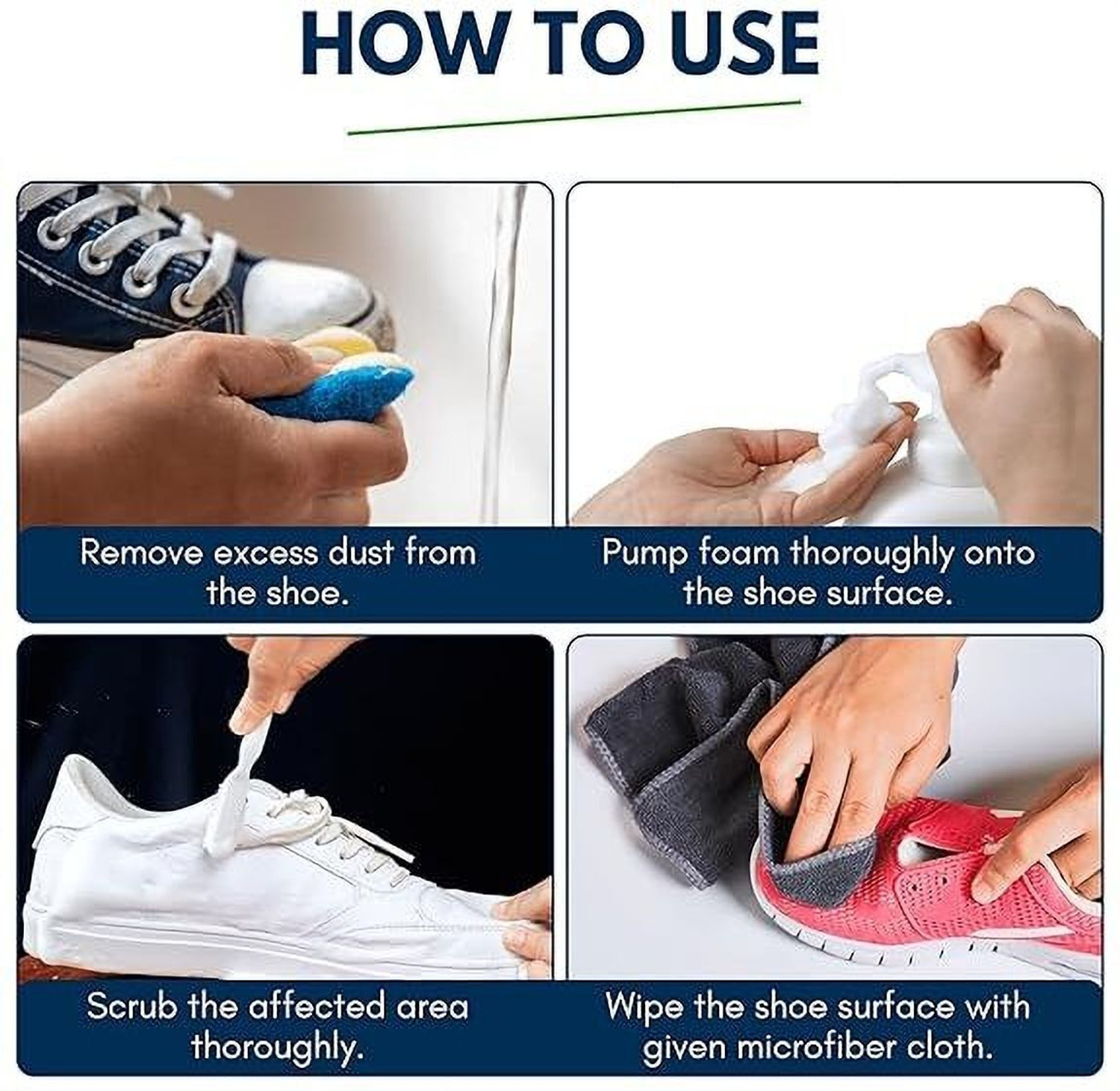 HOW TO USE

Remove excess dust from the shoe.

Pump foam thoroughly onto the shoe surface.

Scrub the affected area thoroughly.

Wipe the shoe surface with given microfiber cloth.