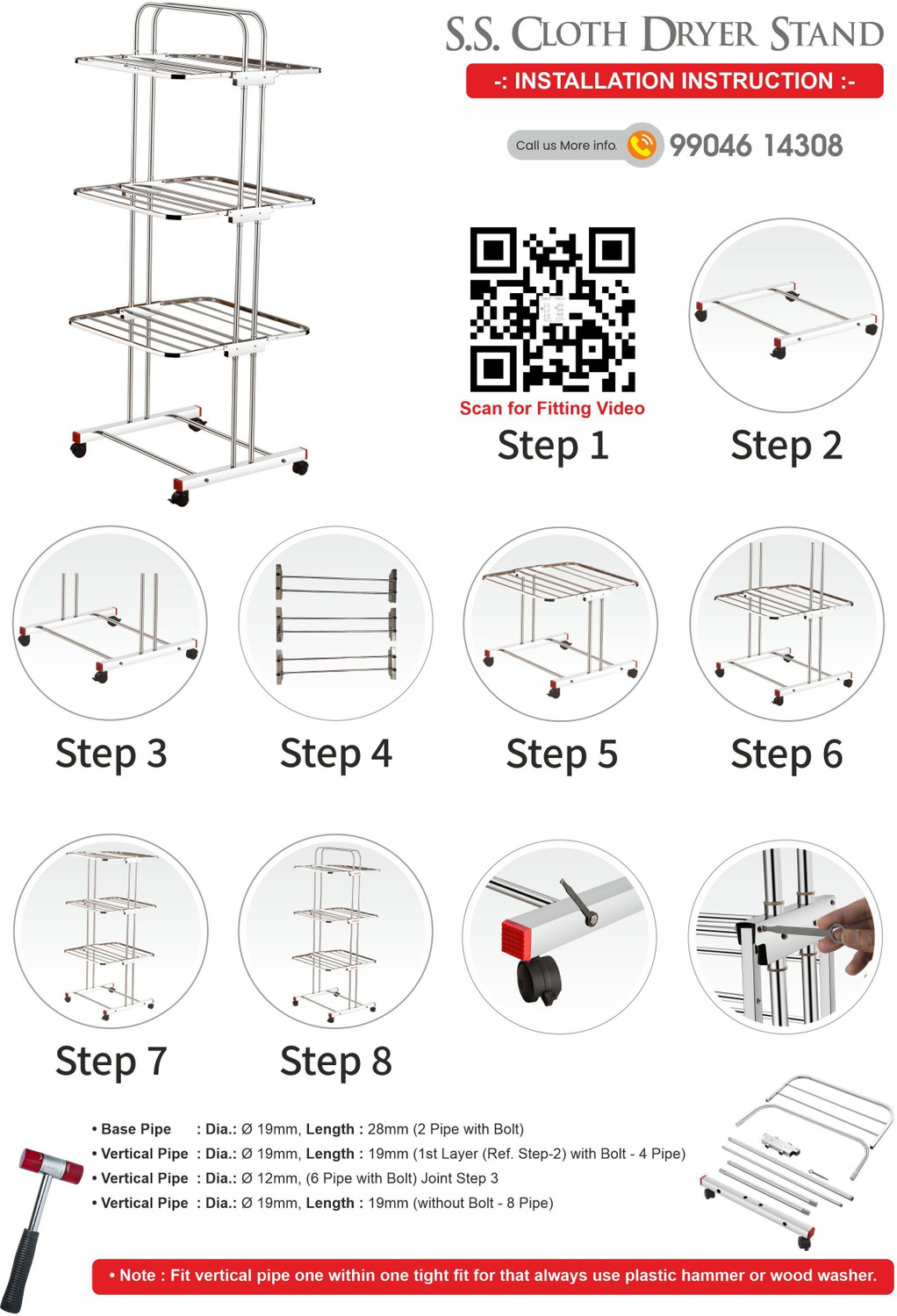 S.S. CLOTH DRYER STAND

-: INSTALLATION INSTRUCTION :-

Call us More info. 99046 14308

Scan for Fitting Video

Step 1

Step 2

Step 3

Step 4

Step 5

Step 6

Step 7

Step 8

• Base Pipe : Dia.: Ø 19mm, Length : 28mm (2 Pipe with Bolt)
• Vertical Pipe : Dia.: Ø 19mm, Length : 19mm (1st Layer (Ref. Step-2) with Bolt - 4 Pipe)
• Vertical Pipe : Dia.: Ø 12mm, (6 Pipe with Bolt) Joint Step 3
• Vertical Pipe : Dia.: Ø 19mm, Length : 19mm (without Bolt - 8 Pipe)

• Note : Fit vertical pipe one within one tight fit for that always use plastic hammer or wood washer.