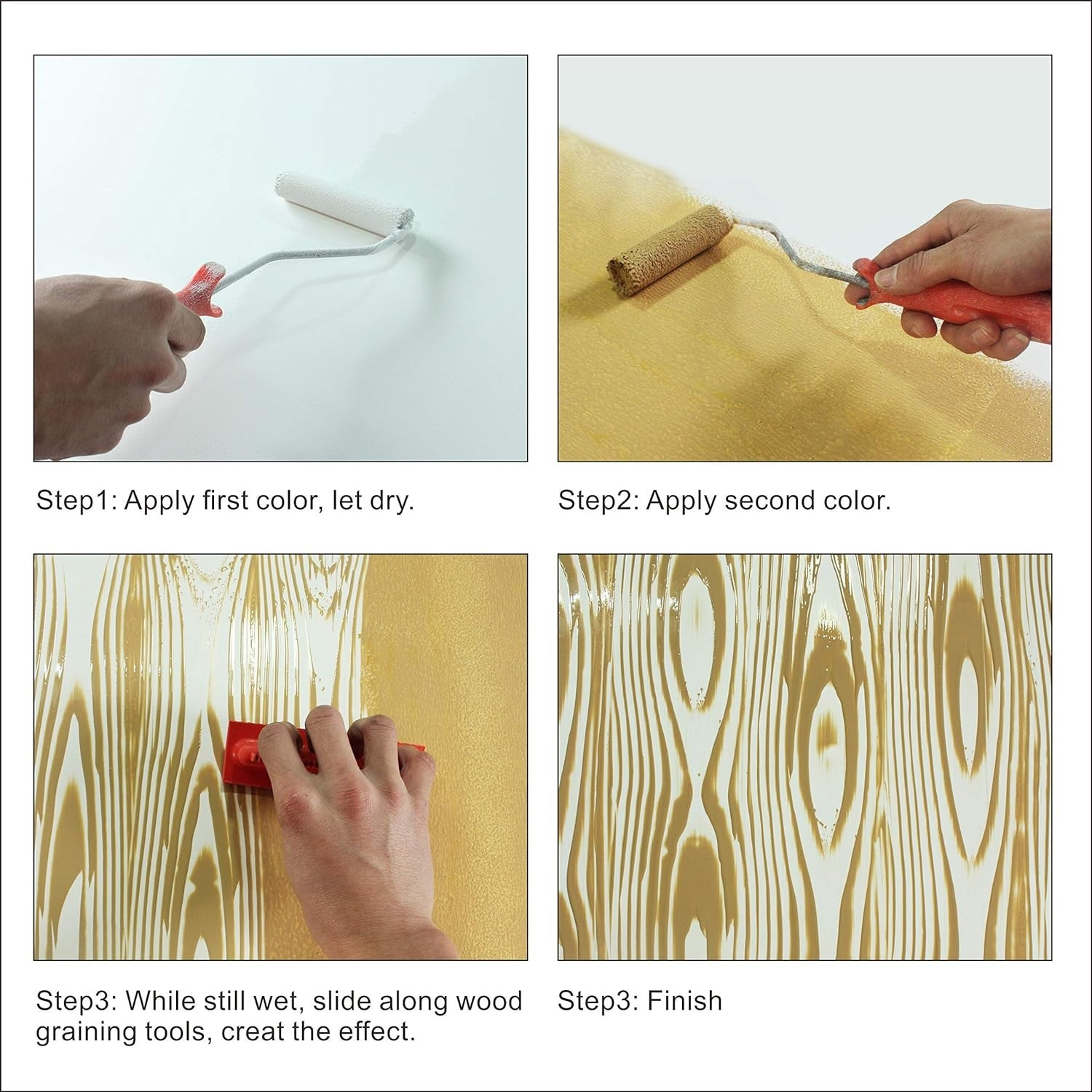 Step1: Apply first color, let dry.

Step2: Apply second color.

Step3: While still wet, slide along wood graining tools, creat the effect.

Step3: Finish