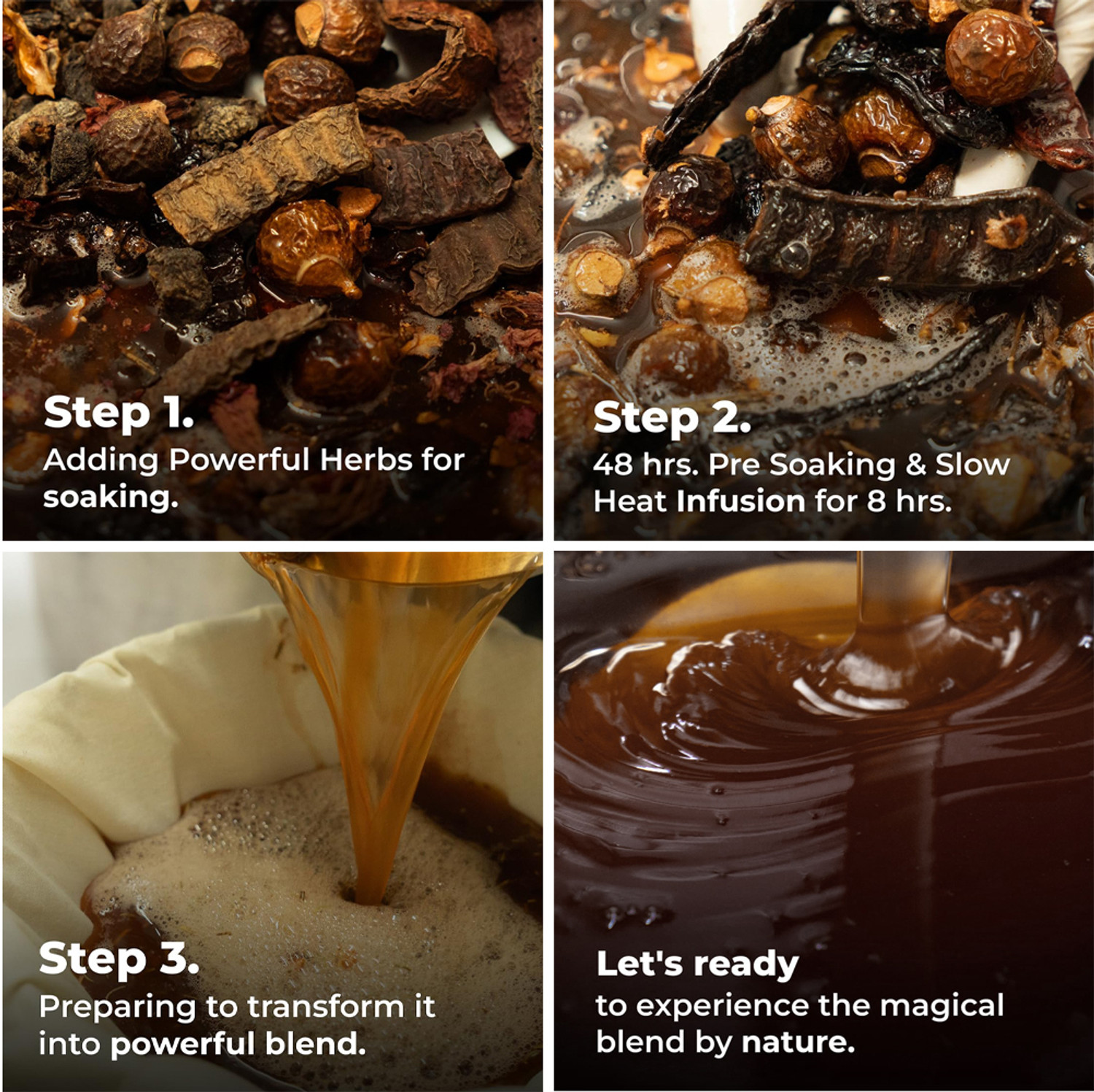 Step 1.
Adding Powerful Herbs for soaking.

Step 2.
48 hrs. Pre Soaking & Slow Heat Infusion for 8 hrs.

Step 3.
Preparing to transform it into powerful blend.

Let's ready
to experience the magical blend by nature.