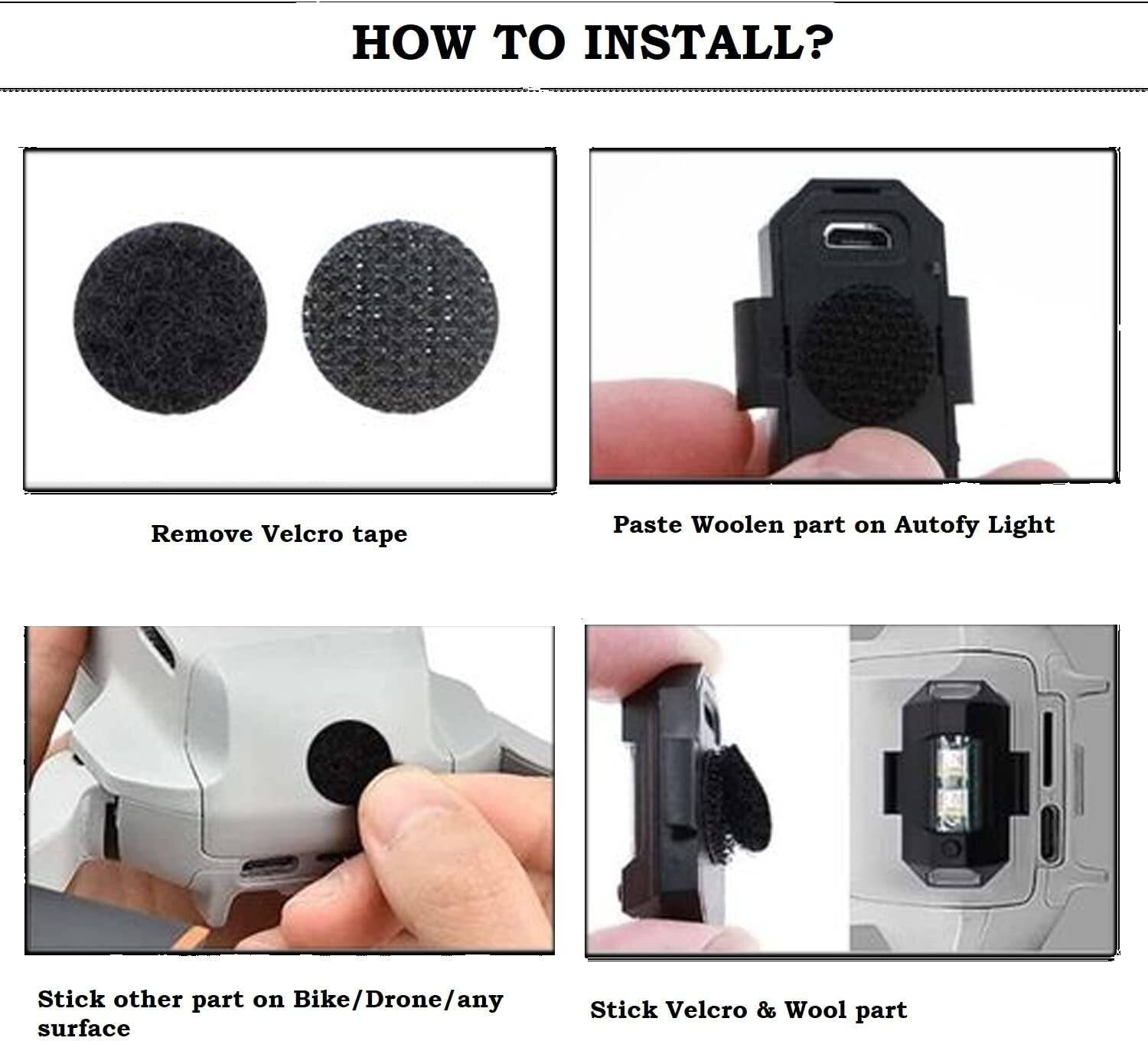 HOW TO INSTALL?

Remove Velcro tape

Paste Woolen part on Autofy Light

Stick other part on Bike/Drone/any surface

Stick Velcro & Wool part