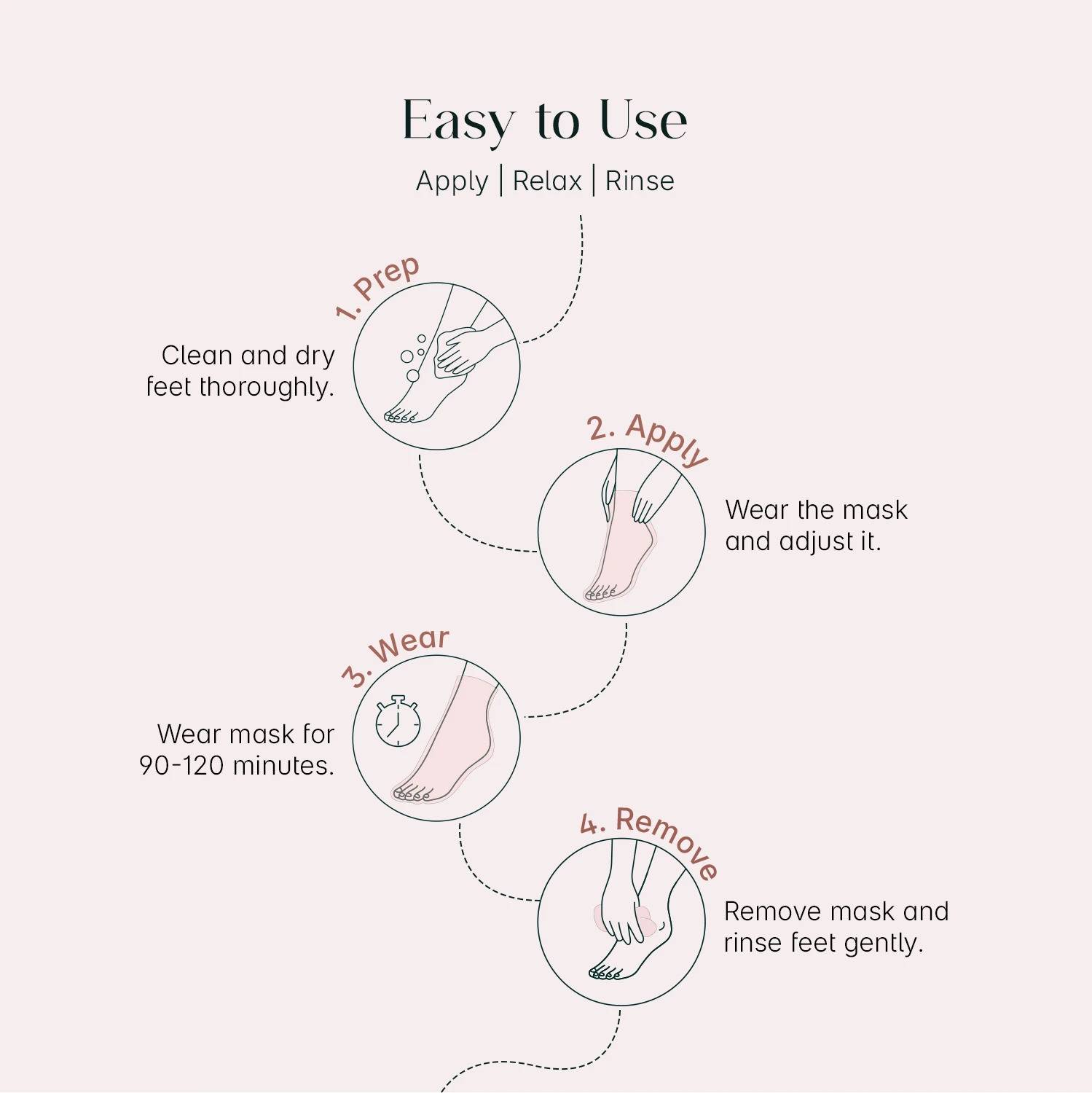 Easy to Use

Apply | Relax | Rinse

1. Prep

Clean and dry feet thoroughly.

2. Apply

Wear the mask and adjust it.

3. Wear

Wear mask for 90-120 minutes.

4. Remove

Remove mask and rinse feet gently.