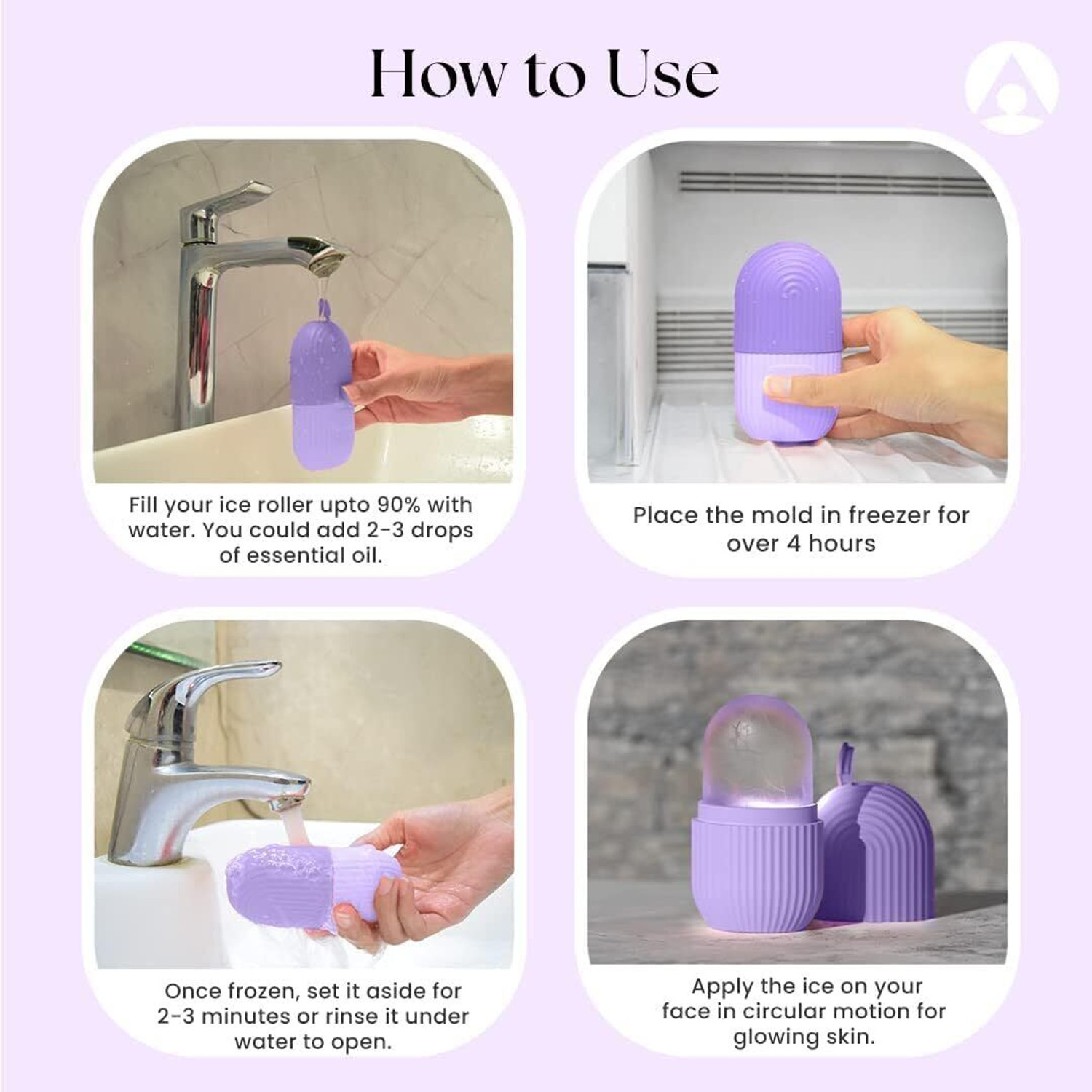 How to Use

Fill your ice roller upto 90% with water. You could add 2-3 drops of essential oil.

Place the mold in freezer for over 4 hours

Once frozen, set it aside for 2-3 minutes or rinse it under water to open.

Apply the ice on your face in circular motion for glowing skin.