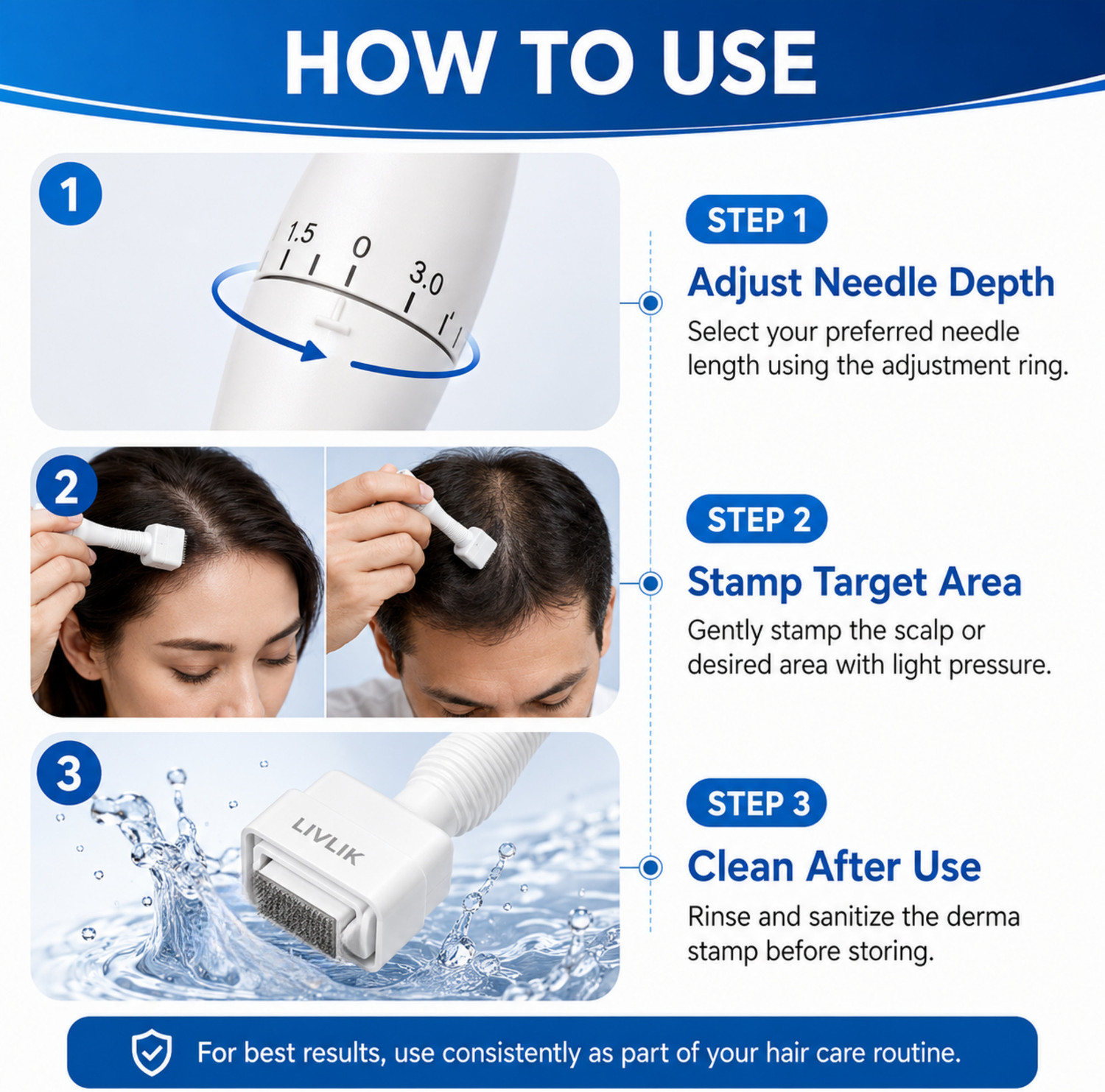 HOW TO USE

1

1.5 0 3.0

STEP 1

Adjust Needle Depth

Select your preferred needle length using the adjustment ring.

2

STEP 2

Stamp Target Area

Gently stamp the scalp or desired area with light pressure.

3

LIVLIK

STEP 3

Clean After Use

Rinse and sanitize the derma stamp before storing.

For best results, use consistently as part of your hair care routine.