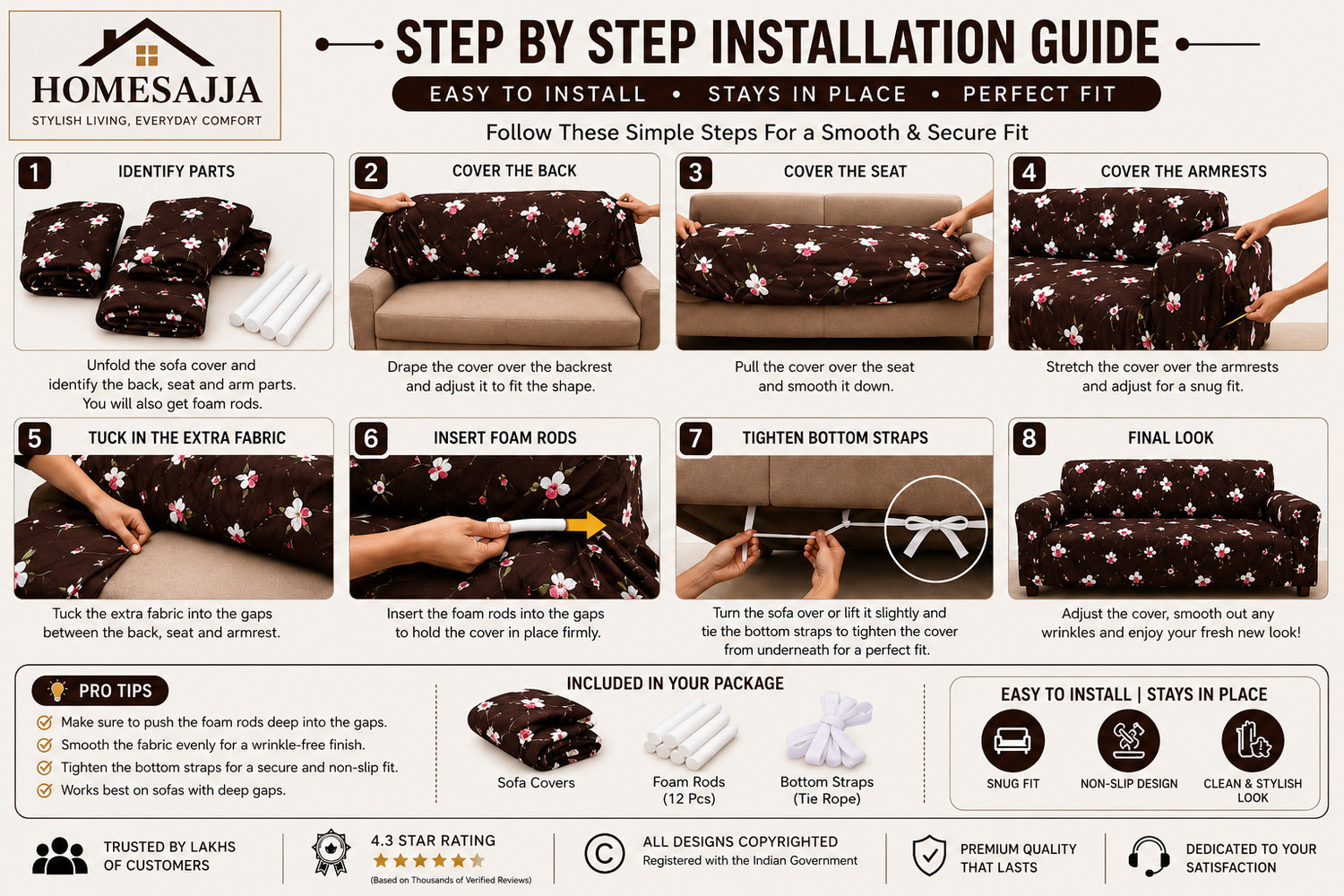 HOMESAJJA
STYLISH LIVING, EVERYDAY COMFORT

STEP BY STEP INSTALLATION GUIDE

EASY TO INSTALL • STAYS IN PLACE • PERFECT FIT

Follow These Simple Steps For a Smooth & Secure Fit

1 IDENTIFY PARTS

Unfold the sofa cover and identify the back, seat and arm parts. You will also get foam rods.

2 COVER THE BACK

Drape the cover over the backrest and adjust it to fit the shape.

3 COVER THE SEAT

Pull the cover over the seat and smooth it down.

4 COVER THE ARMRESTS

Stretch the cover over the armrests and adjust for a snug fit.

5 TUCK IN THE EXTRA FABRIC

Tuck the extra fabric into the gaps between the back, seat and armrest.

6 INSERT FOAM RODS

Insert the foam rods into the gaps to hold the cover in place firmly.

7 TIGHTEN BOTTOM STRAPS

Turn the sofa over or lift it slightly and tie the bottom straps to tighten the cover from underneath for a perfect fit.

8 FINAL LOOK

Adjust the cover, smooth out any wrinkles and enjoy your fresh new look!

PRO TIPS

Make sure to push the foam rods deep into the gaps.
Smooth the fabric evenly for a wrinkle-free finish.
Tighten the bottom straps for a secure and non-slip fit.
Works best on sofas with deep gaps.

INCLUDED IN YOUR PACKAGE

Sofa Covers
Foam Rods (12 Pcs)
Bottom Straps (Tie Rope)

EASY TO INSTALL | STAYS IN PLACE

SNUG FIT
NON-SLIP DESIGN
CLEAN & STYLISH LOOK

TRUSTED BY LAKHS OF CUSTOMERS

4.3 STAR RATING
(Based on Thousands of Verified Reviews)

ALL DESIGNS COPYRIGHTED
Registered with the Indian Government

PREMIUM QUALITY THAT LASTS

DEDICATED TO YOUR SATISFACTION