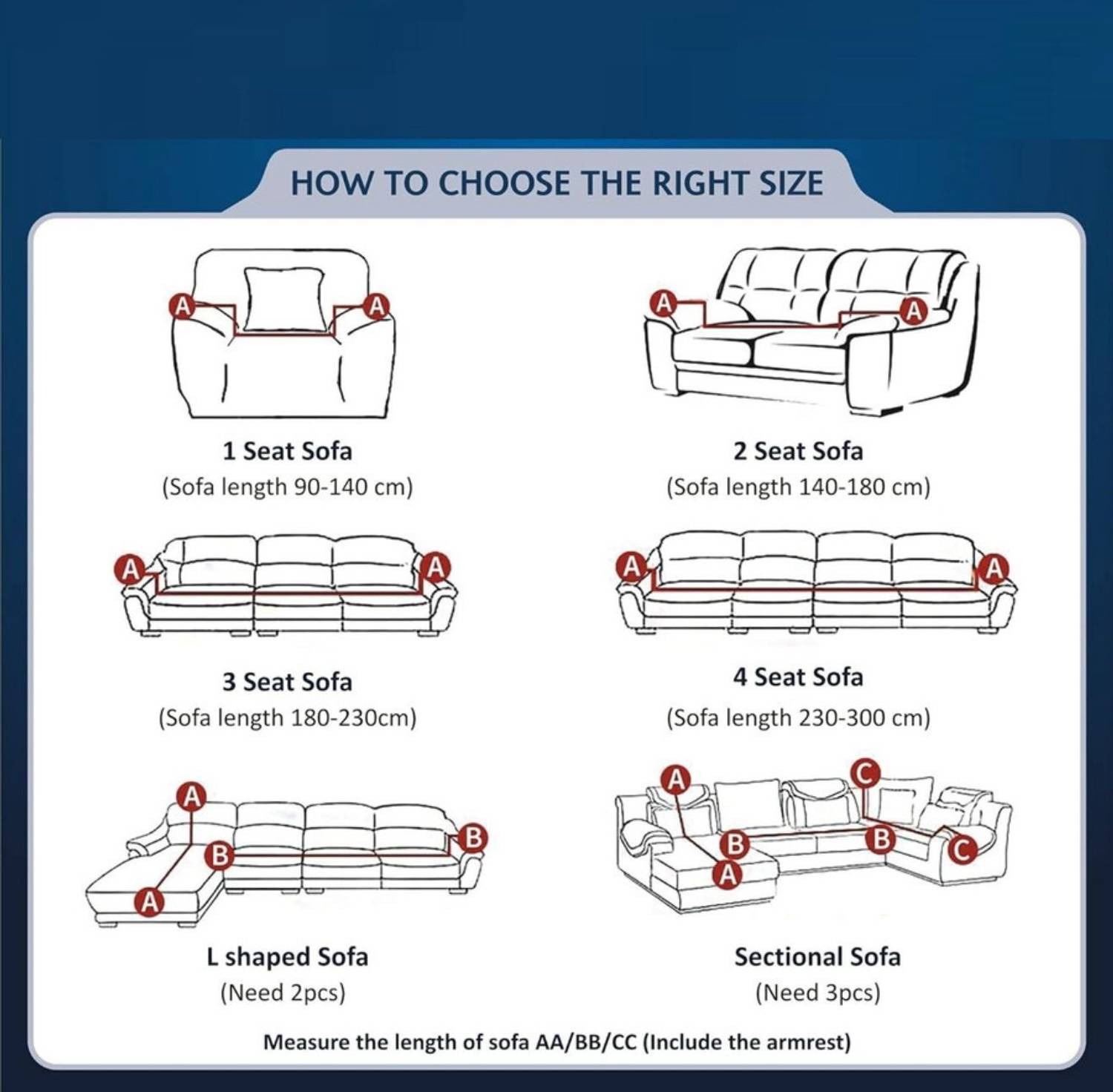 HOW TO CHOOSE THE RIGHT SIZE

A A

1 Seat Sofa
(Sofa length 90-140 cm)

A A

2 Seat Sofa
(Sofa length 140-180 cm)

A A

3 Seat Sofa
(Sofa length 180-230cm)

A A

4 Seat Sofa
(Sofa length 230-300 cm)

A B B A

L shaped Sofa
(Need 2pcs)

A C B B A C

Sectional Sofa
(Need 3pcs)

Measure the length of sofa AA/BB/CC (Include the armrest)