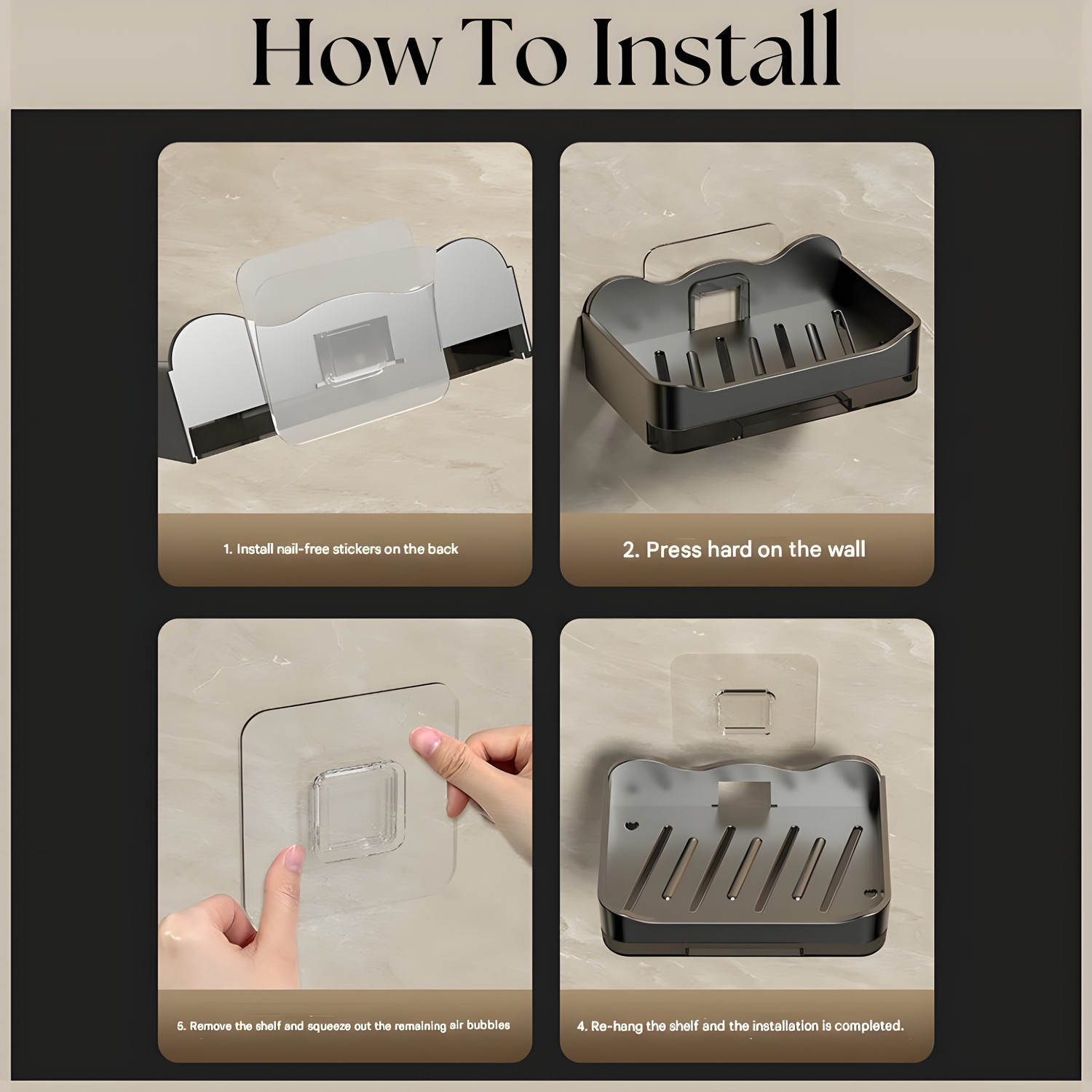 How To Install

1. Install nail-free stickers on the back

2. Press hard on the wall

5. Remove the shelf and squeeze out the remaining air bubbles

4. Re-hang the shelf and the installation is completed.