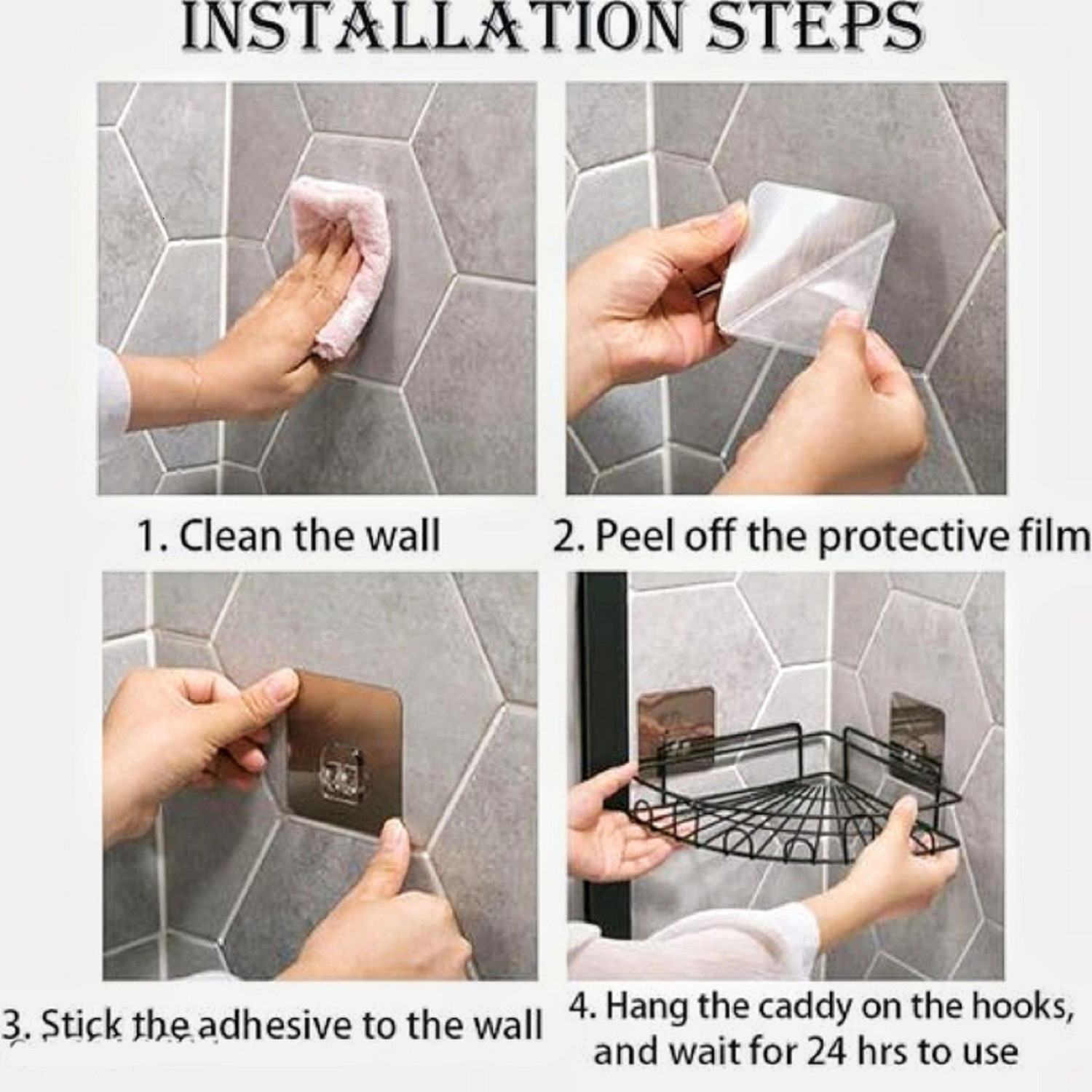 INSTALLATION STEPS

1. Clean the wall

2. Peel off the protective film

3. Stick the adhesive to the wall

4. Hang the caddy on the hooks, and wait for 24 hrs to use