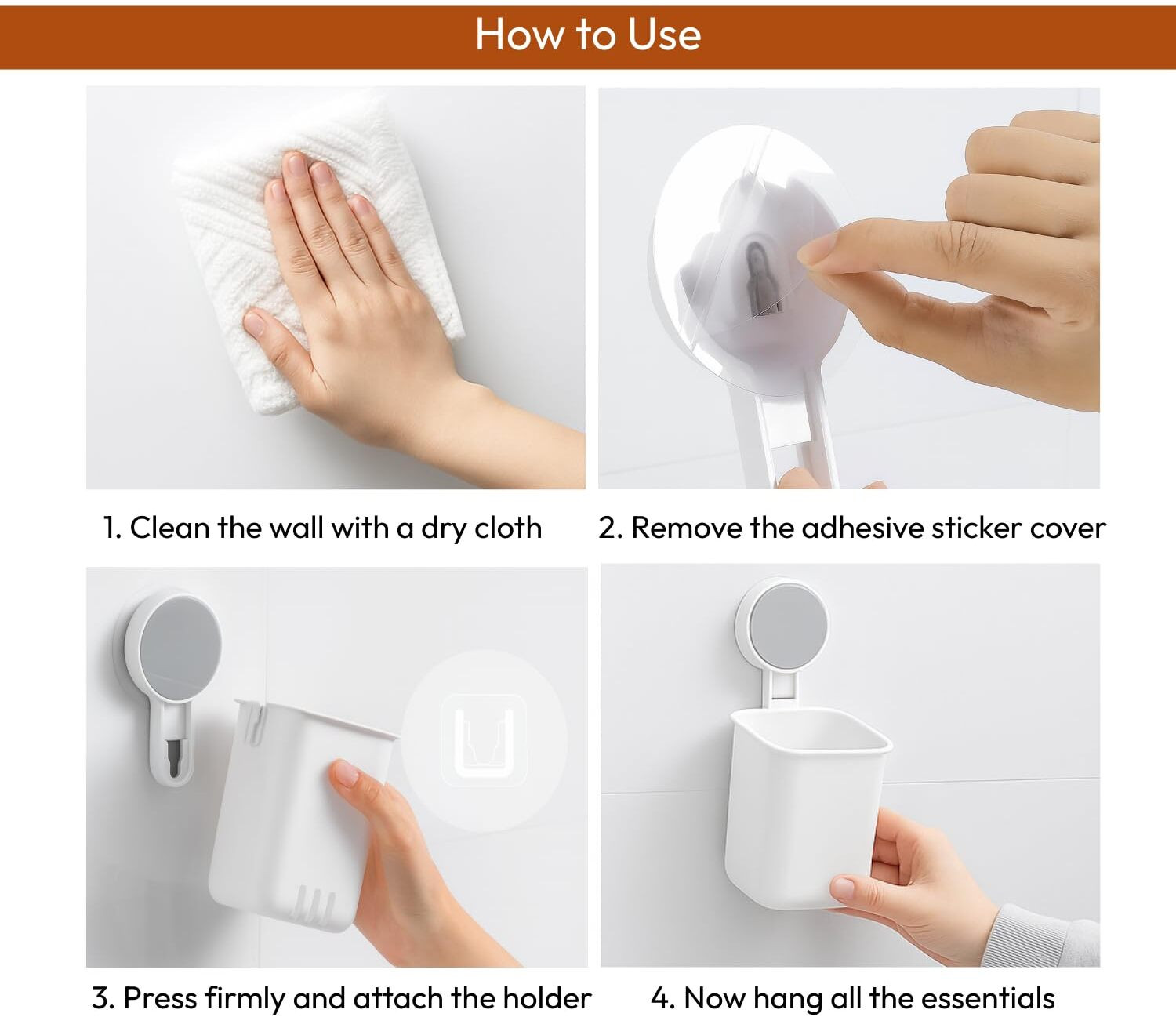 How to Use

1. Clean the wall with a dry cloth

2. Remove the adhesive sticker cover

3. Press firmly and attach the holder

4. Now hang all the essentials