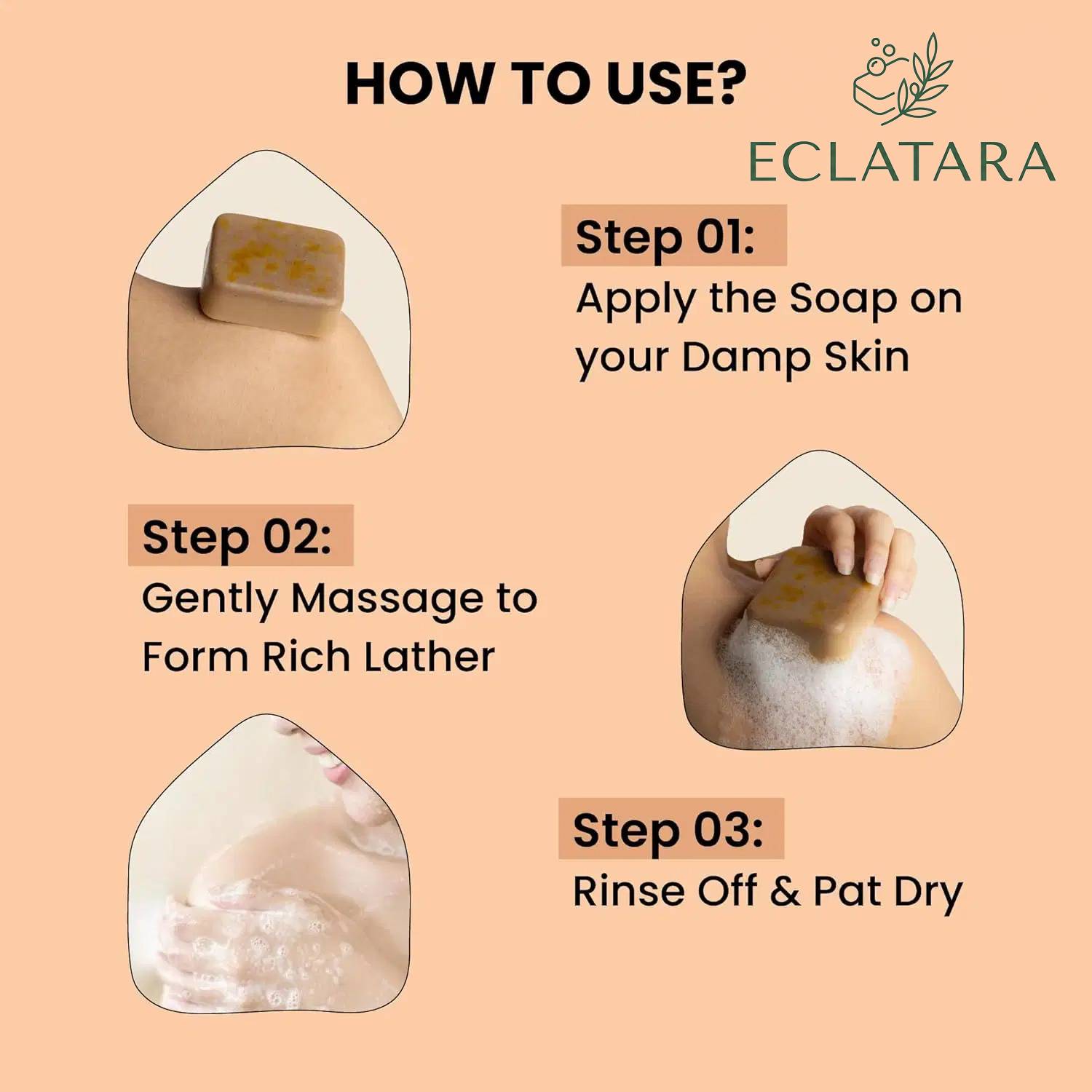 HOW TO USE?

ECLATARA

Step 01:
Apply the Soap on your Damp Skin

Step 02:
Gently Massage to Form Rich Lather

Step 03:
Rinse Off & Pat Dry