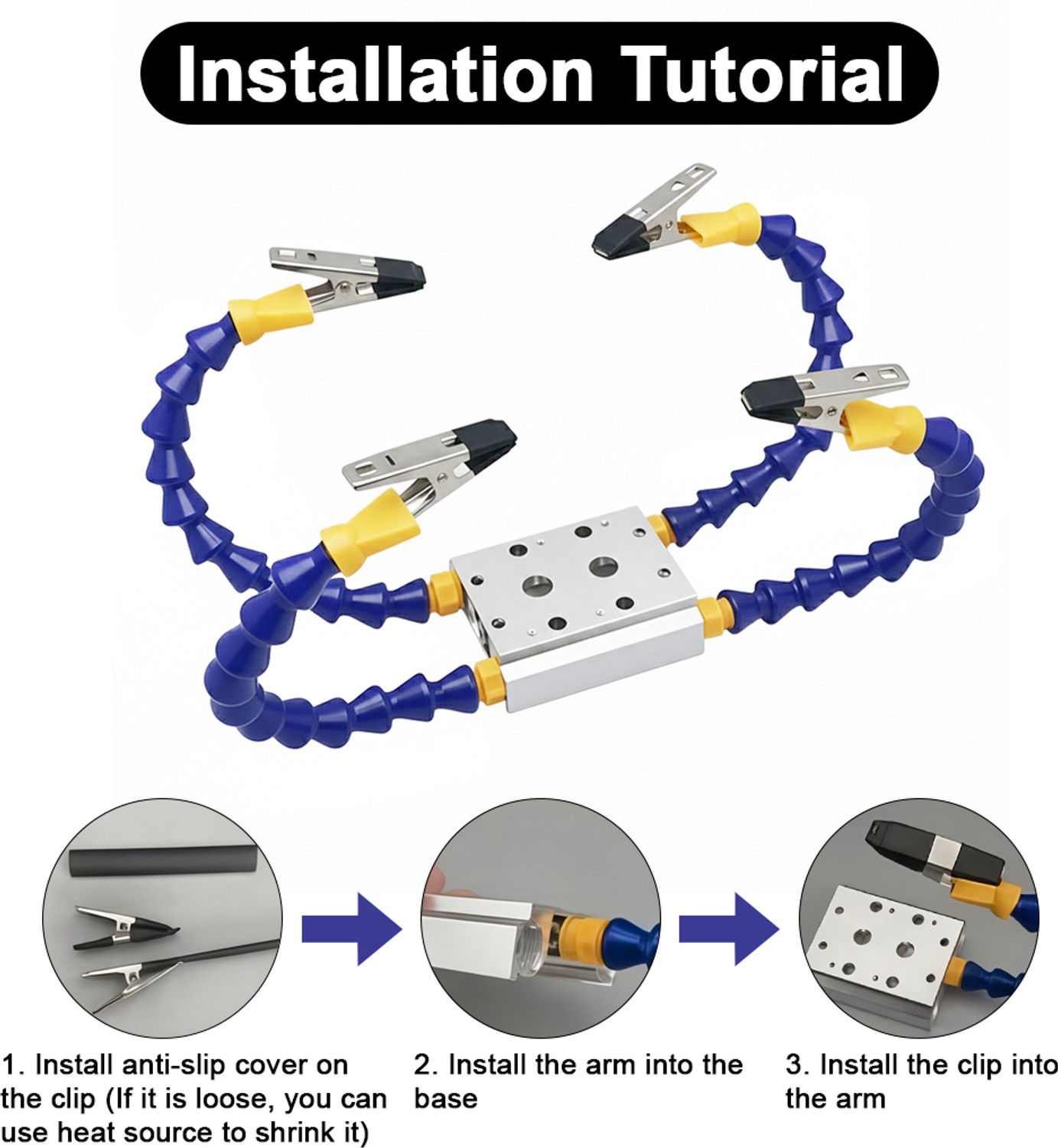 Installation Tutorial

1. Install anti-slip cover on the clip (If it is loose, you can use heat source to shrink it)

2. Install the arm into the base

3. Install the clip into the arm