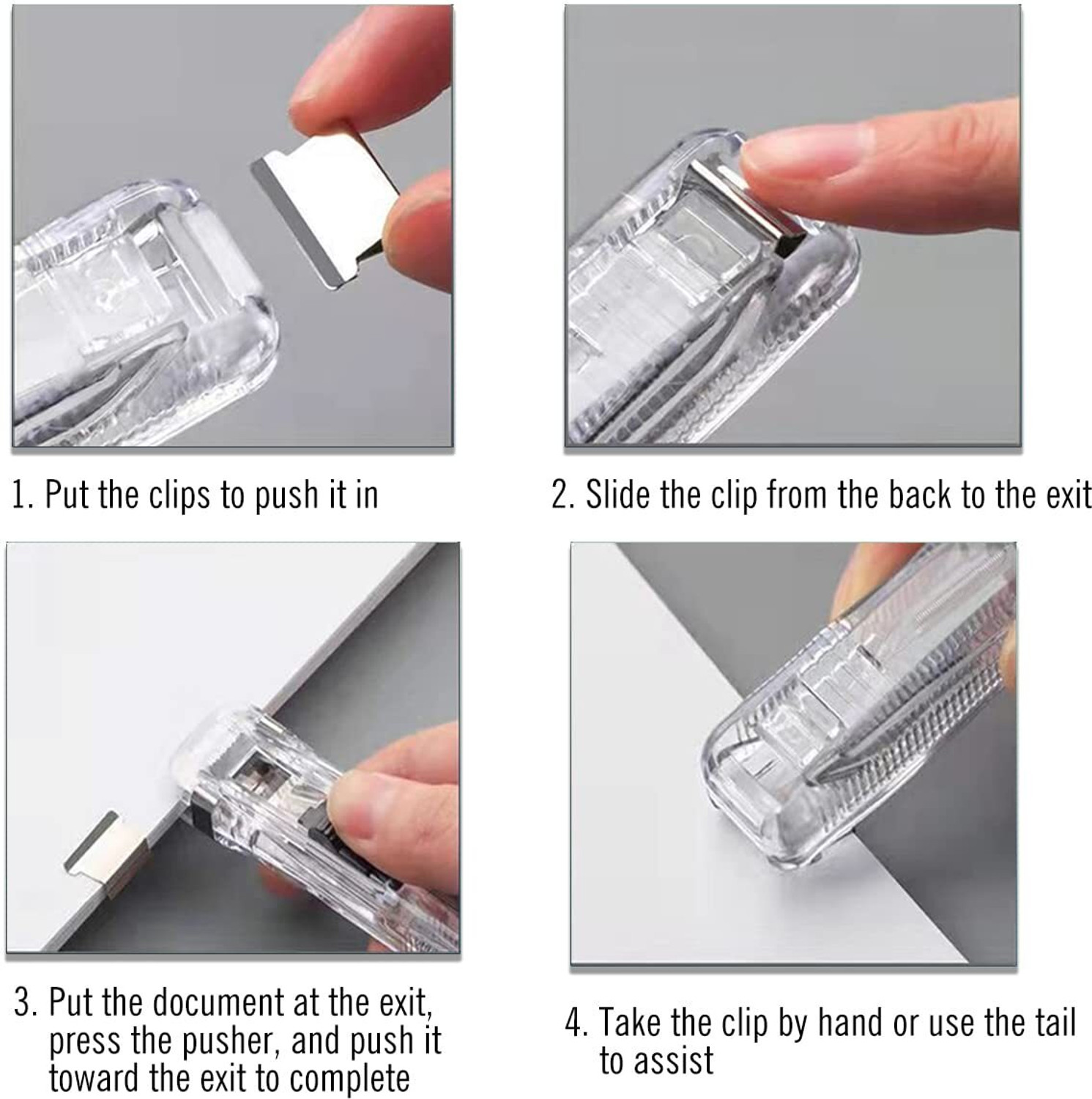 1. Put the clips to push it in

2. Slide the clip from the back to the exit

3. Put the document at the exit, press the pusher, and push it toward the exit to complete

4. Take the clip by hand or use the tail to assist