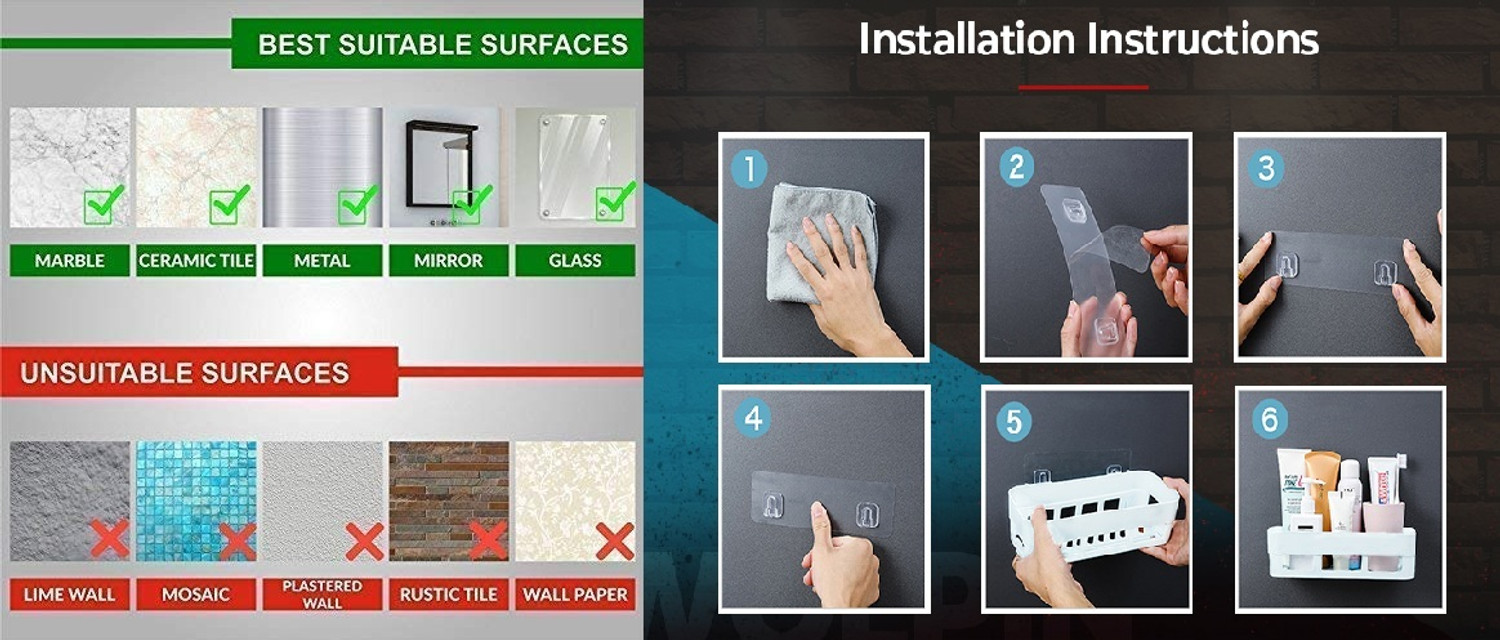 BEST SUITABLE SURFACES

MARBLE
CERAMIC TILE
METAL
MIRROR
GLASS

UNSUITABLE SURFACES

LIME WALL
MOSAIC
PLASTERED WALL
RUSTIC TILE
WALL PAPER

Installation Instructions

1
2
3
4
5
6