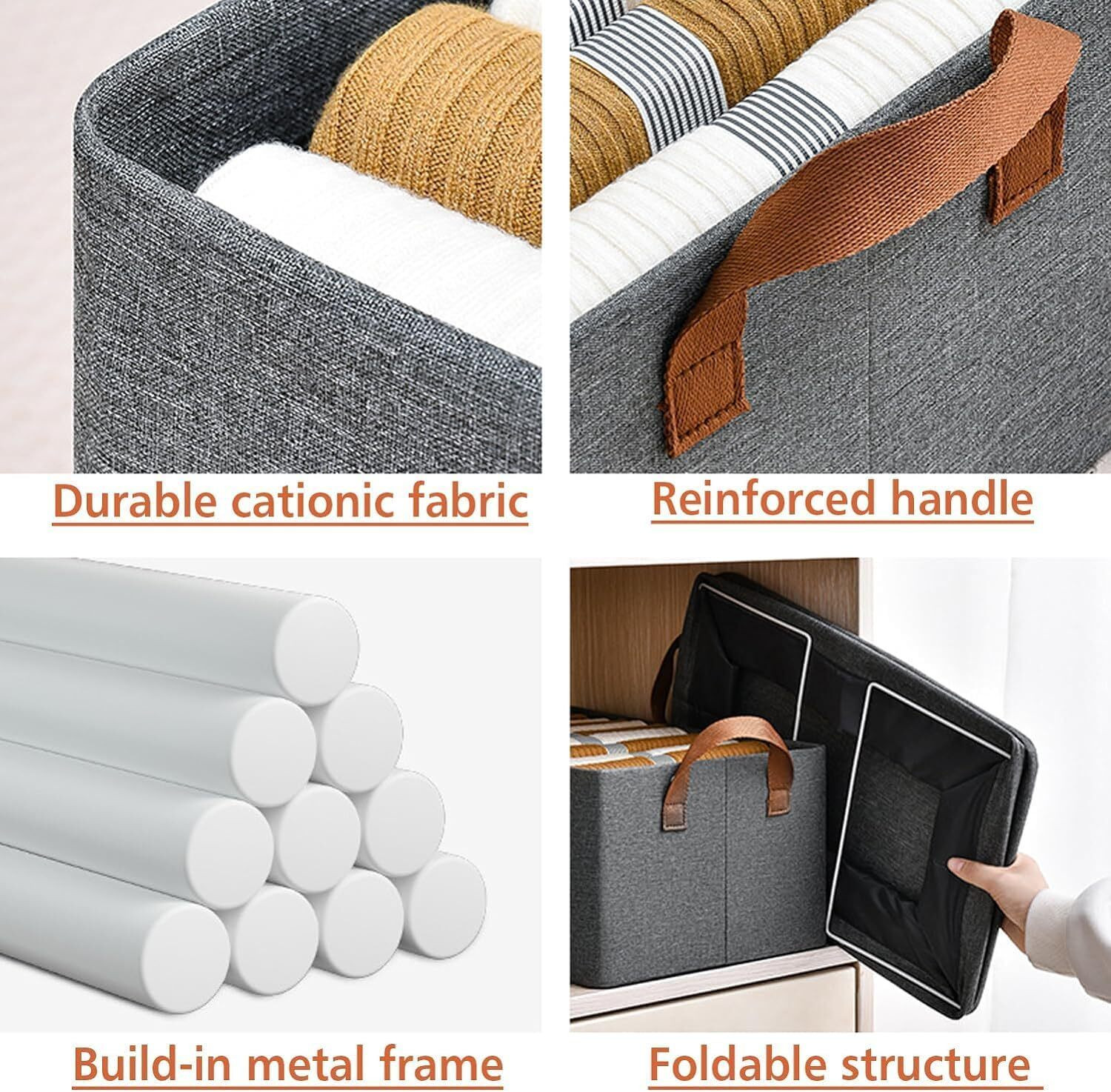 Durable cationic fabric

Reinforced handle

Build-in metal frame

Foldable structure