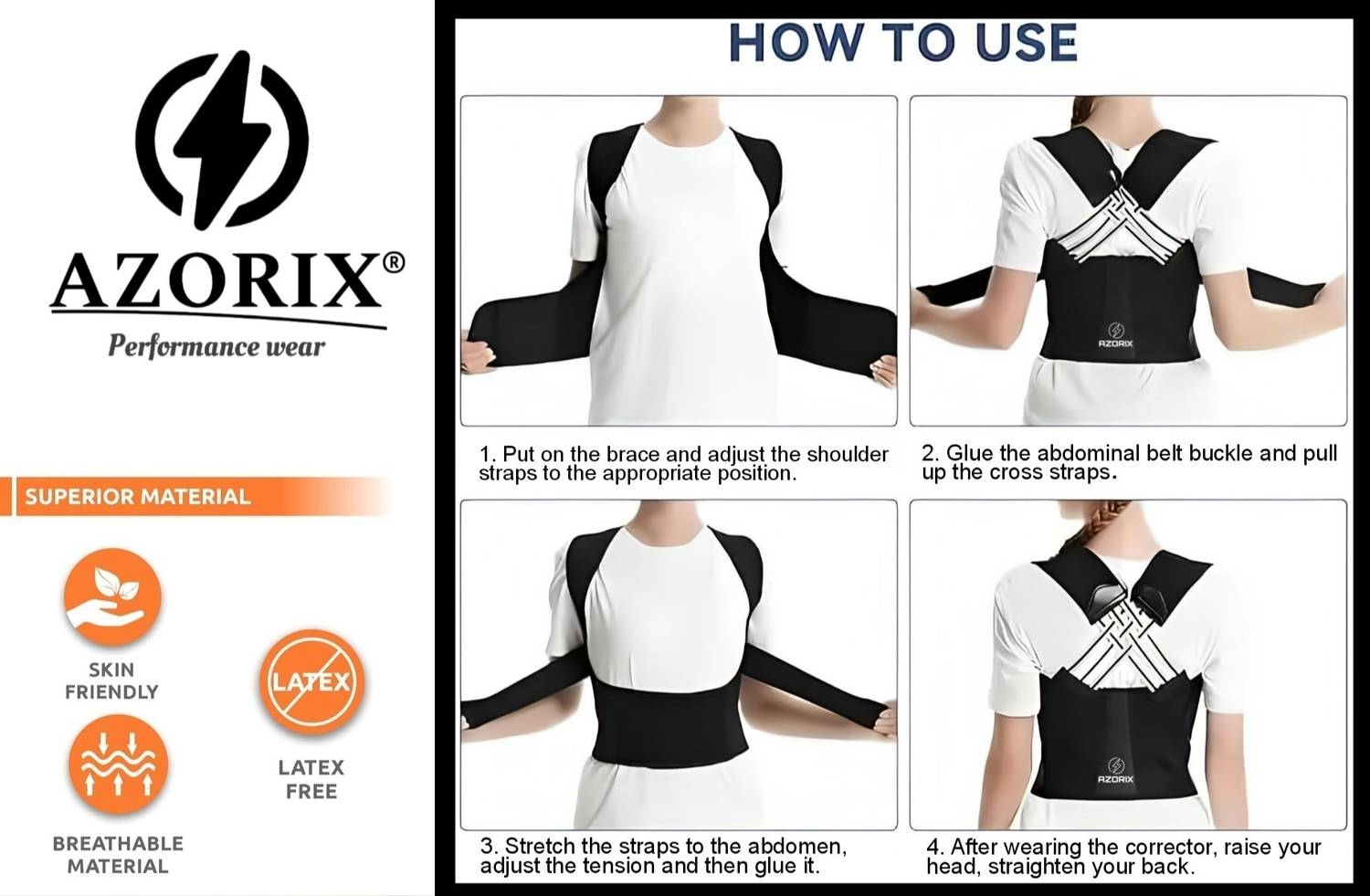 AZORIX®
Performance wear

SUPERIOR MATERIAL

SKIN FRIENDLY

LATEX

LATEX FREE

BREATHABLE MATERIAL

HOW TO USE

AZORIX

1. Put on the brace and adjust the shoulder straps to the appropriate position.

2. Glue the abdominal belt buckle and pull up the cross straps.

AZORIX

3. Stretch the straps to the abdomen, adjust the tension and then glue it.

4. After wearing the corrector, raise your head, straighten your back.