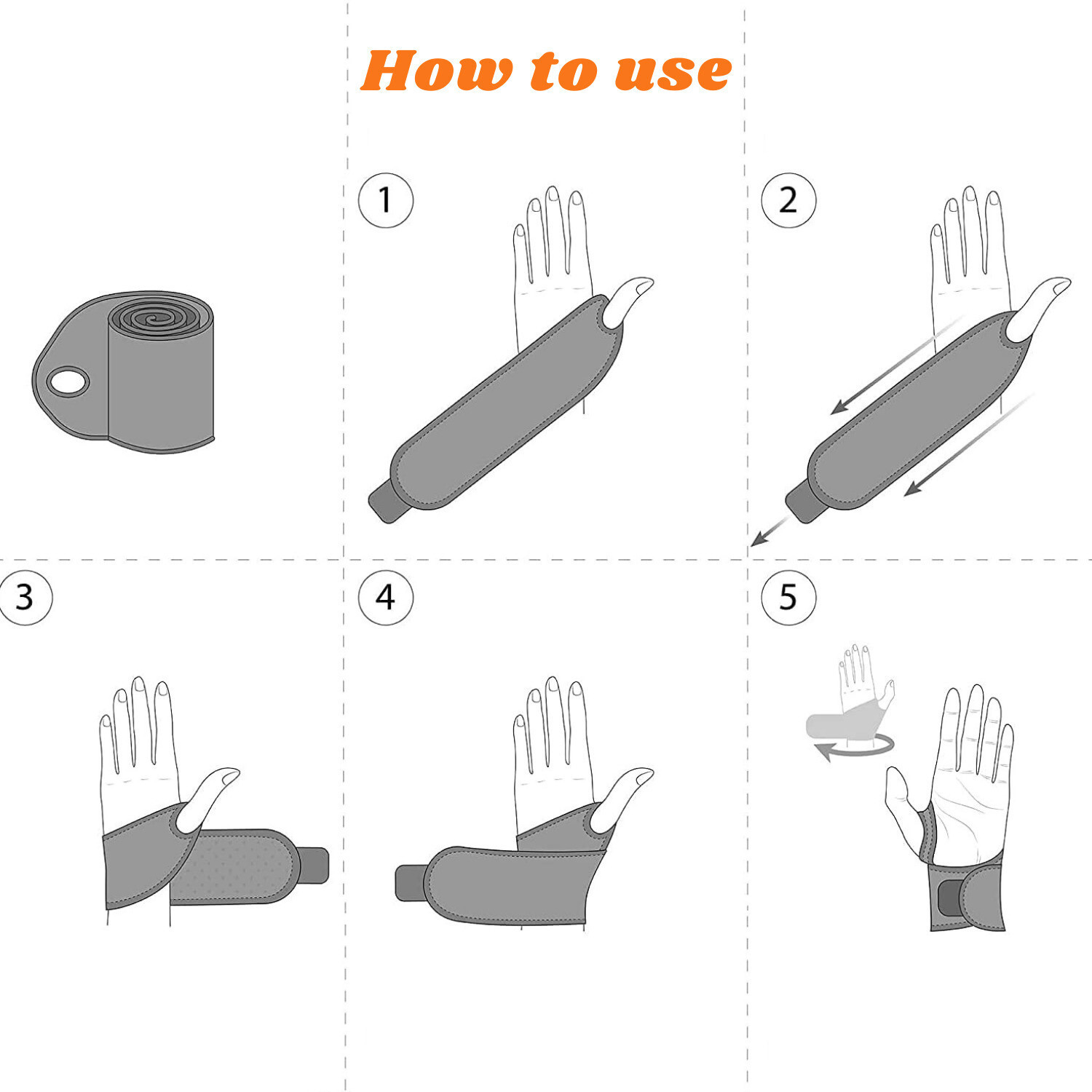 How to use

1

2

3

4

5