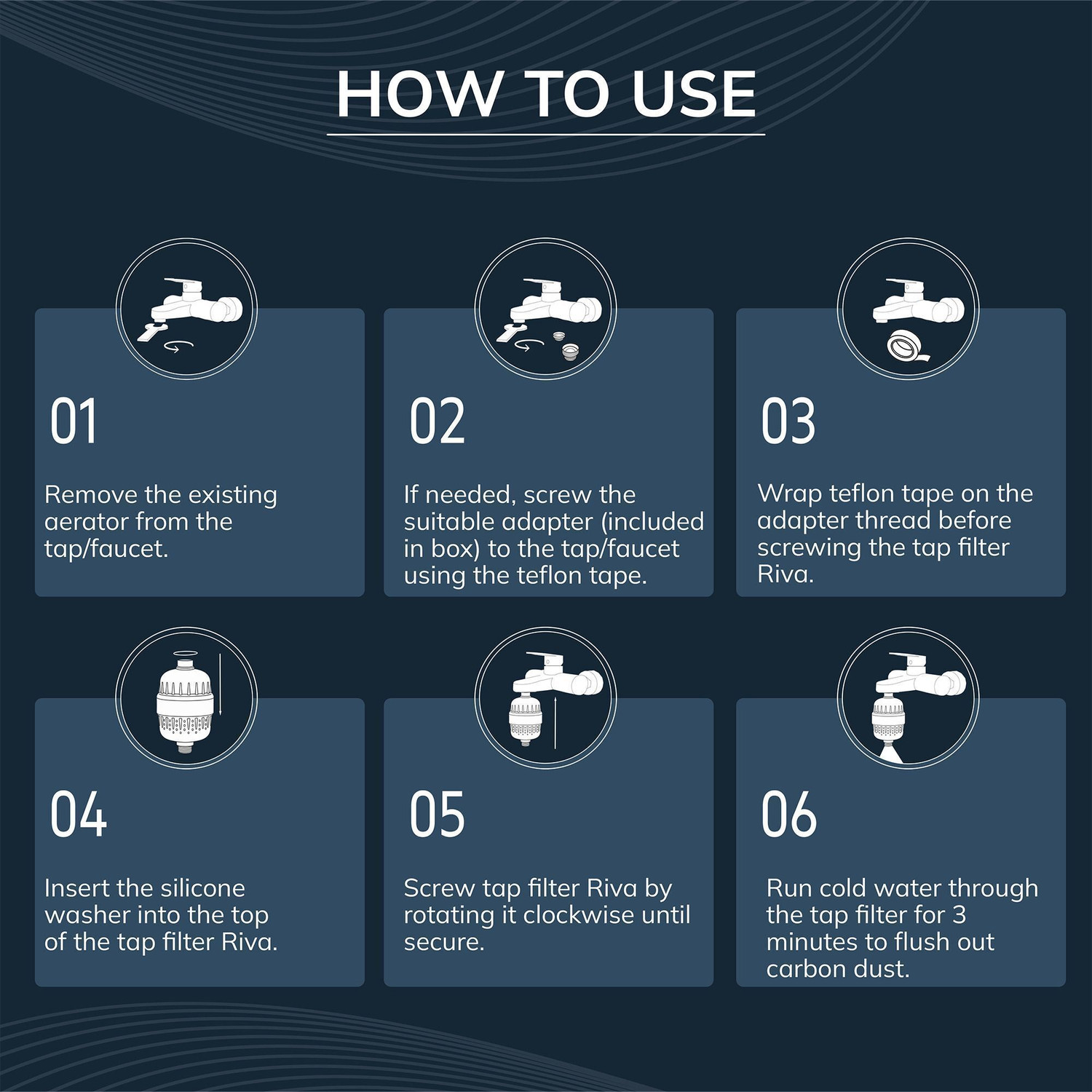 HOW TO USE

01

Remove the existing aerator from the tap/faucet.

02

If needed, screw the suitable adapter (included in box) to the tap/faucet using the teflon tape.

03

Wrap teflon tape on the adapter thread before screwing the tap filter Riva.

04

Insert the silicone washer into the top of the tap filter Riva.

05

Screw tap filter Riva by rotating it clockwise until secure.

06

Run cold water through the tap filter for 3 minutes to flush out carbon dust.