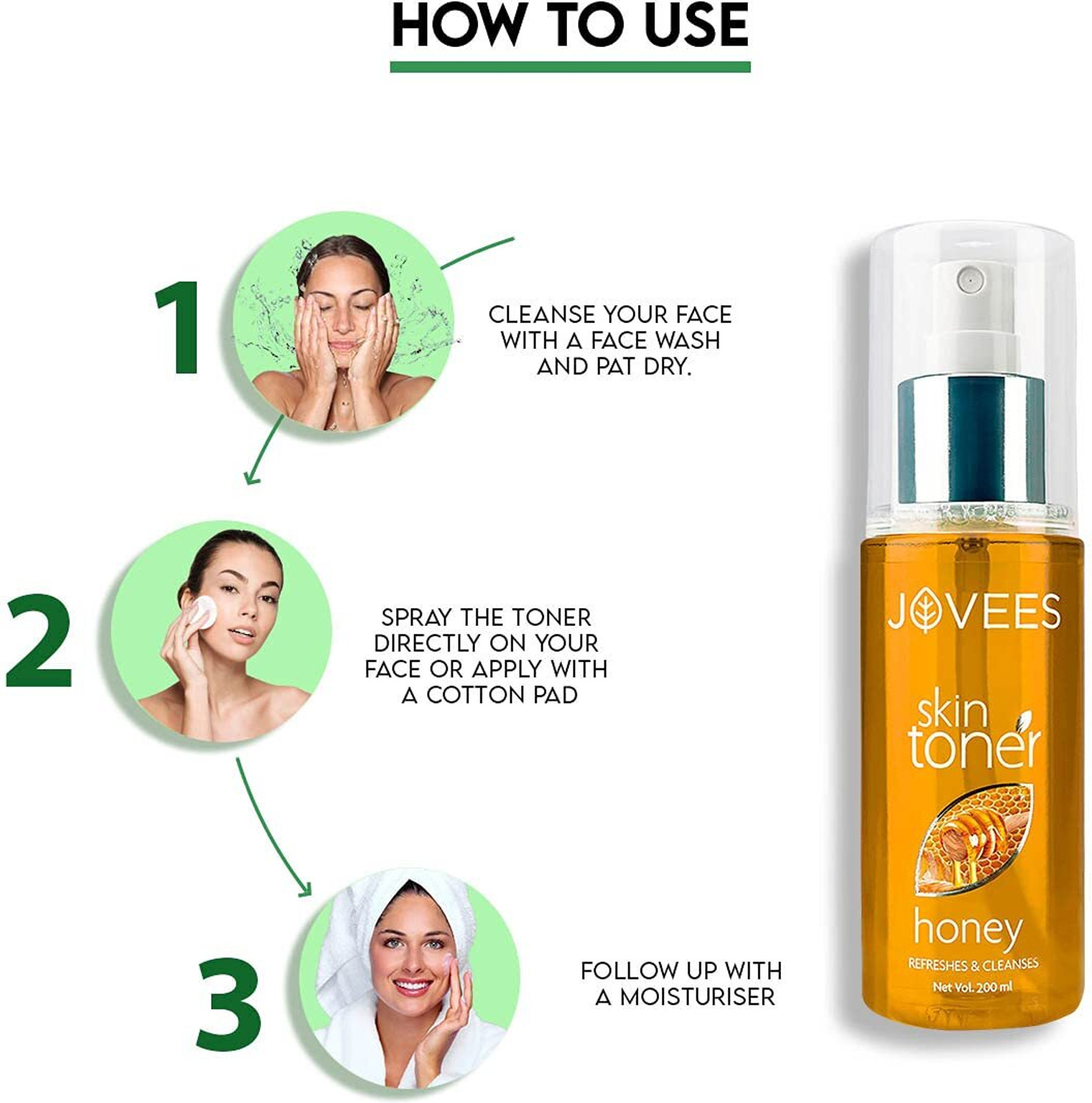 HOW TO USE

1

CLEANSE YOUR FACE WITH A FACE WASH AND PAT DRY.

2

SPRAY THE TONER DIRECTLY ON YOUR FACE OR APPLY WITH A COTTON PAD

3

FOLLOW UP WITH A MOISTURISER

JOVEES

skin toner

honey

REFRESHES & CLEANSES

Net Vol. 200 ml