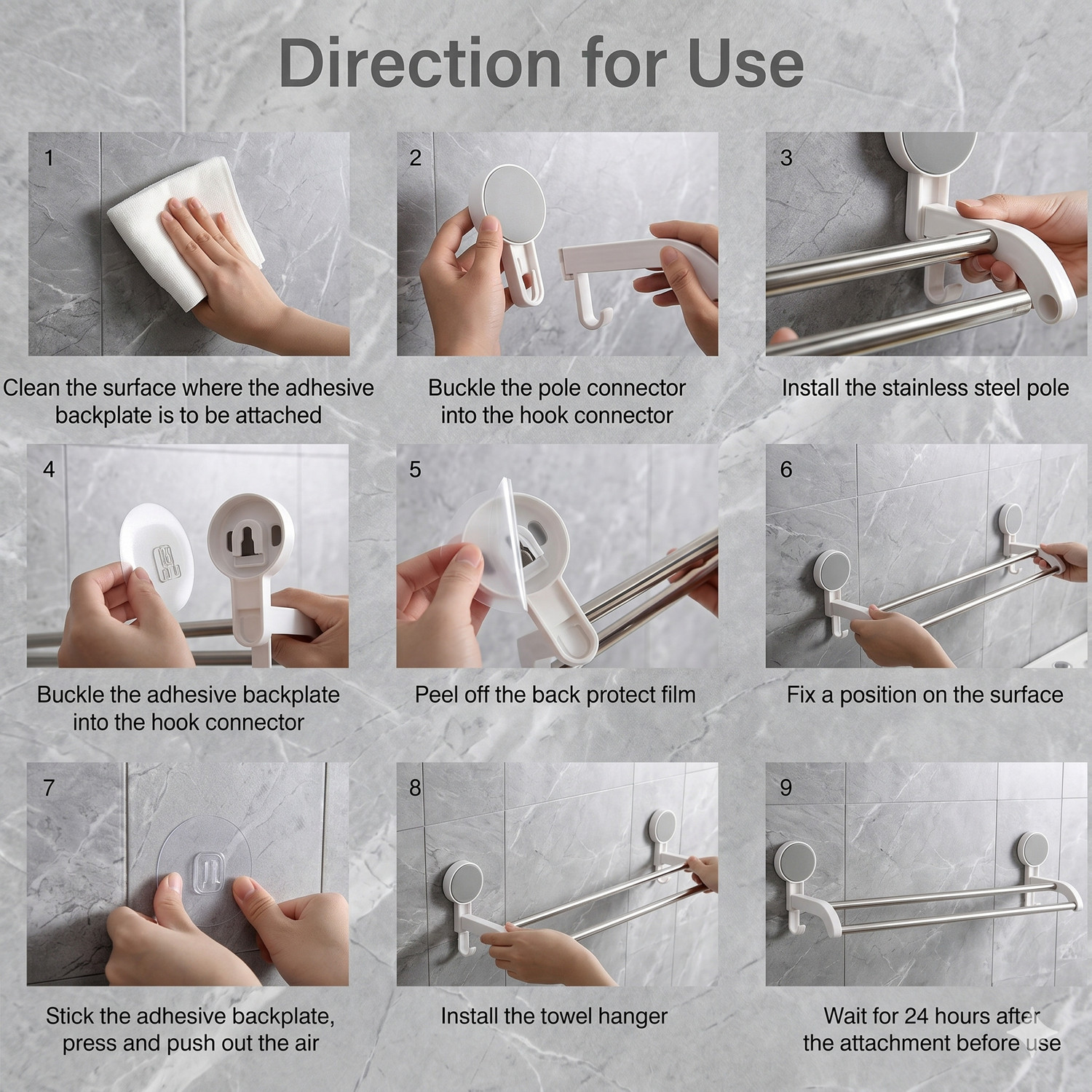 Direction for Use

1

Clean the surface where the adhesive backplate is to be attached

2

Buckle the pole connector into the hook connector

3

Install the stainless steel pole

4

Buckle the adhesive backplate into the hook connector

5

Peel off the back protect film

6

Fix a position on the surface

7

Stick the adhesive backplate, press and push out the air

8

Install the towel hanger

9

Wait for 24 hours after the attachment before use