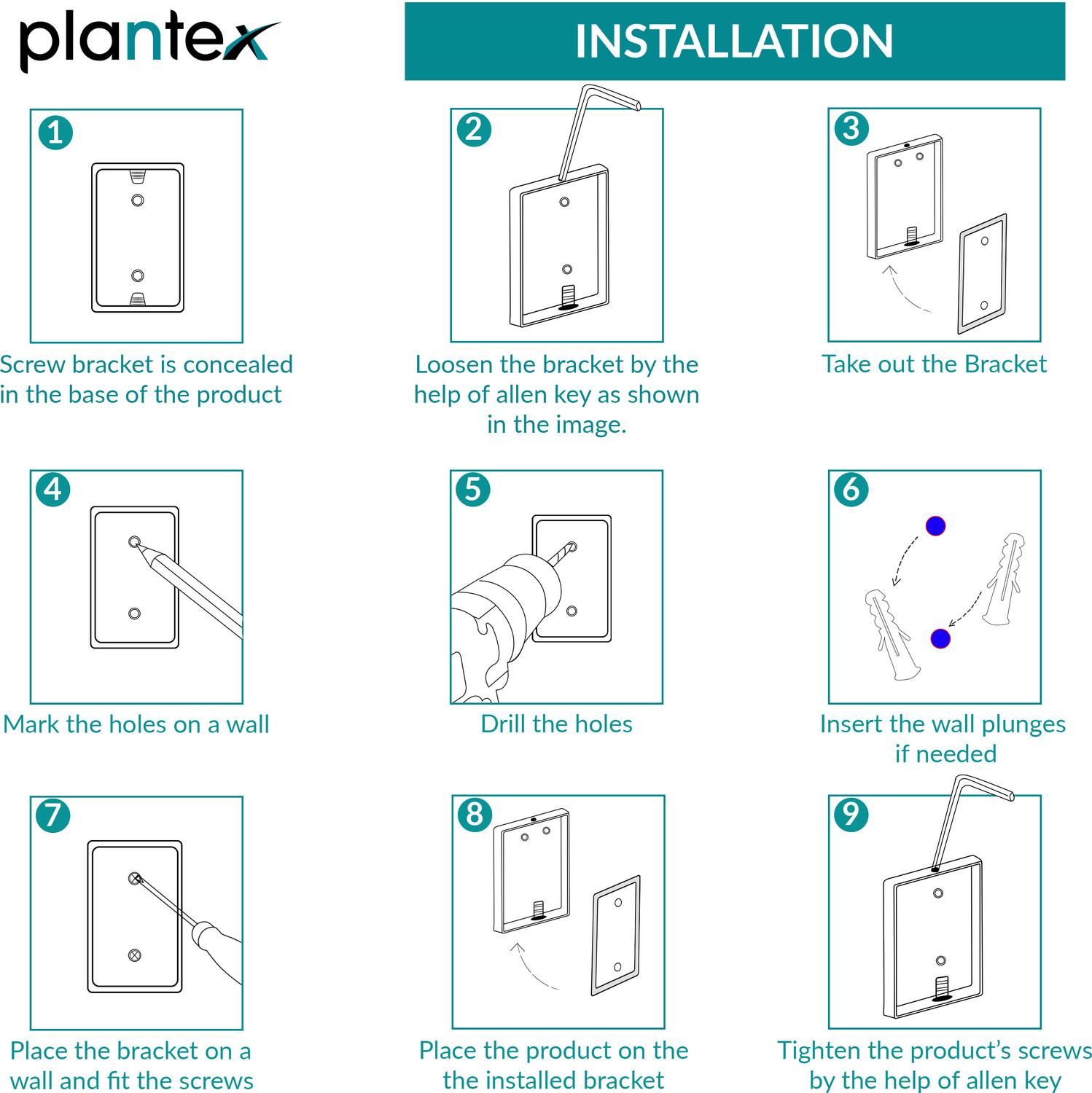 plantex

INSTALLATION

1

Screw bracket is concealed in the base of the product

2

Loosen the bracket by the help of allen key as shown in the image.

3

Take out the Bracket

4

Mark the holes on a wall

5

Drill the holes

6

Insert the wall plunges if needed

7

Place the bracket on a wall and fit the screws

8

Place the product on the the installed bracket

9

Tighten the product's screws by the help of allen key