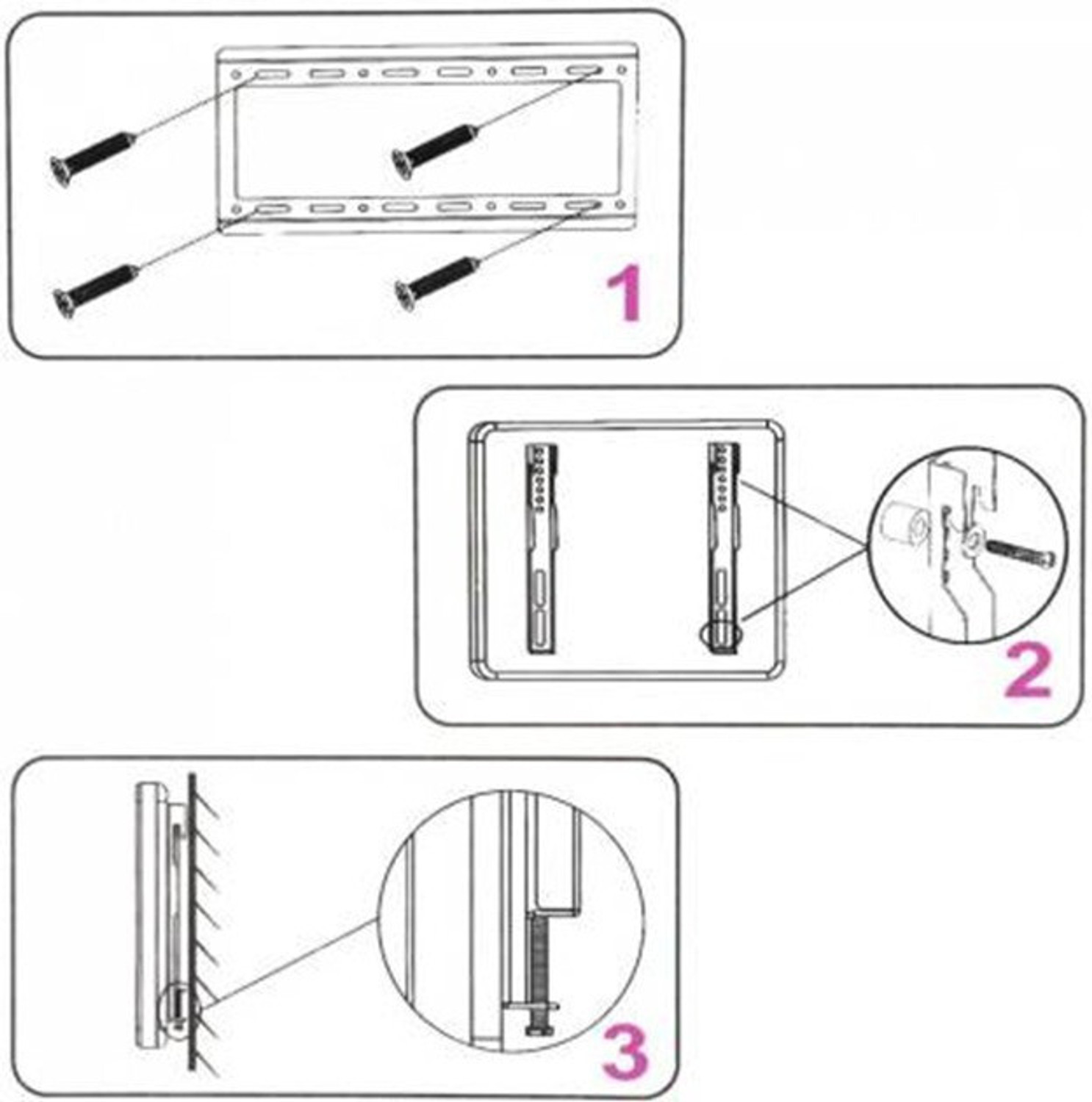 1

2

3