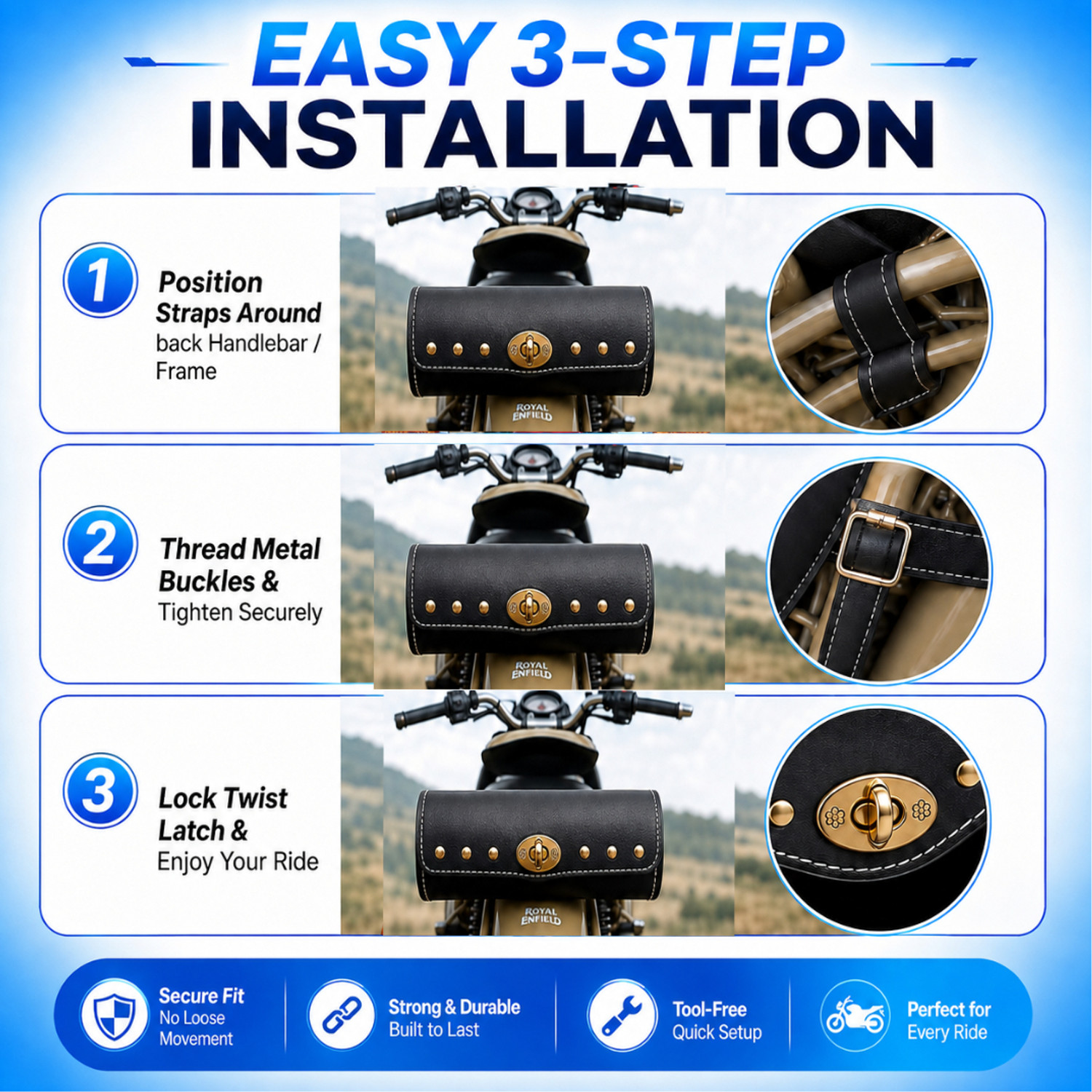 EASY 3-STEP INSTALLATION

1 Position Straps Around back Handlebar / Frame

ROYAL ENFIELD

2 Thread Metal Buckles & Tighten Securely

ROYAL ENFIELD

3 Lock Twist Latch & Enjoy Your Ride

ROYAL ENFIELD

Secure Fit No Loose Movement

Strong & Durable Built to Last

Tool-Free Quick Setup

Perfect for Every Ride