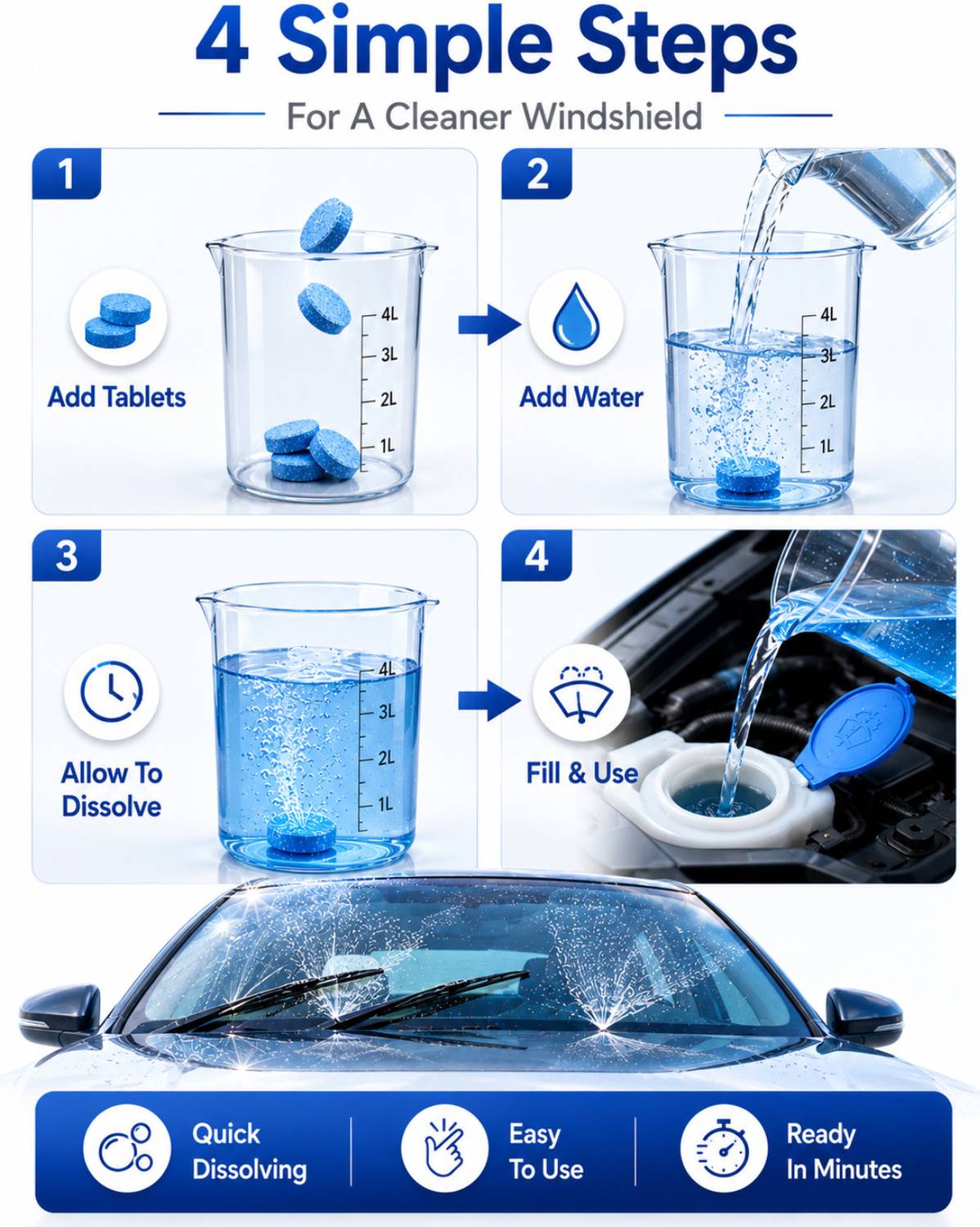 4 Simple Steps

For A Cleaner Windshield

1

Add Tablets

4L
3L
2L
1L

2

Add Water

4L
3L
2L
1L

3

Allow To Dissolve

4L
3L
2L
1L

4

Fill & Use

Quick Dissolving

Easy To Use

Ready In Minutes