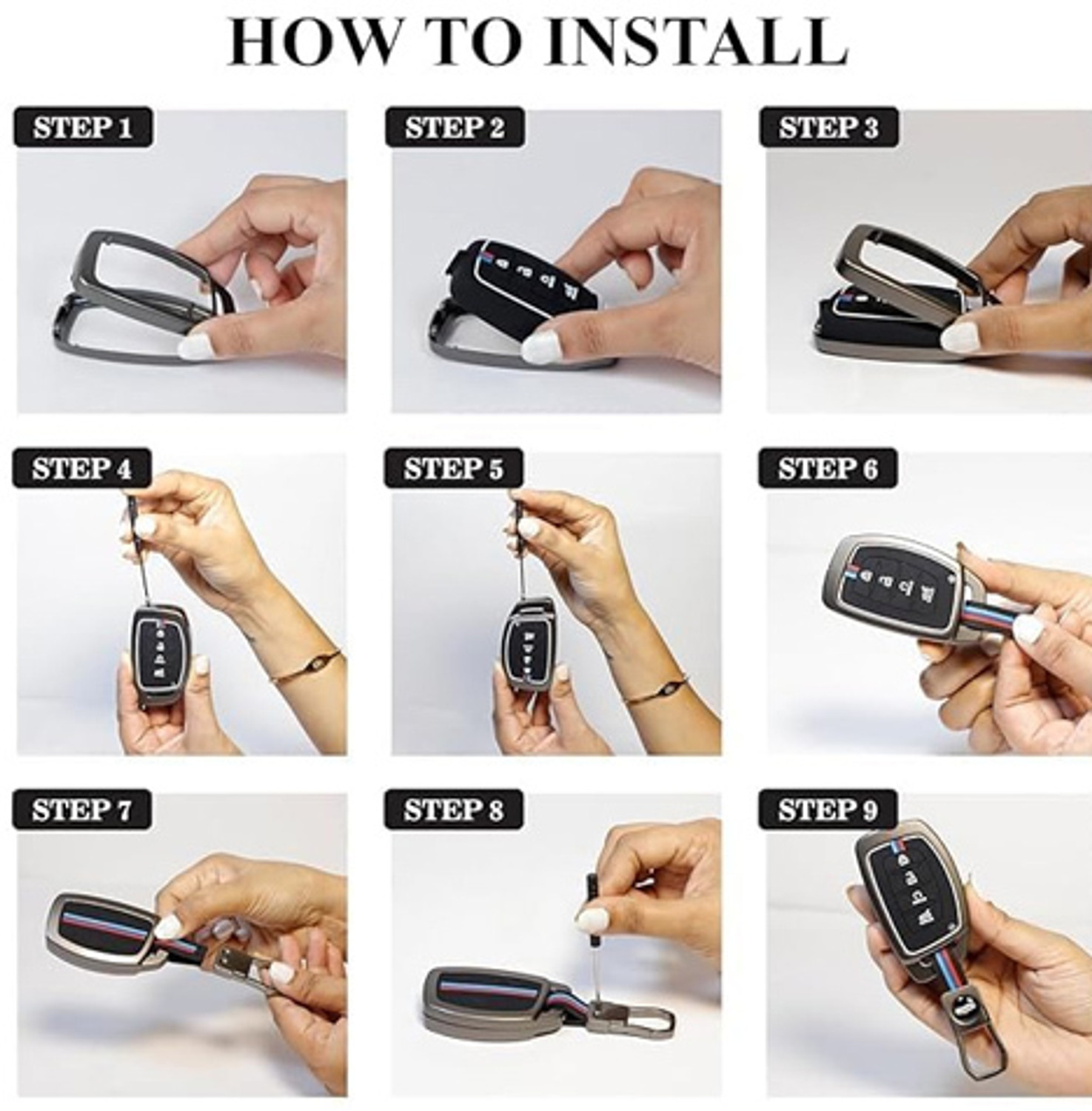 HOW TO INSTALL

STEP 1

STEP 2

STEP 3

STEP 4

STEP 5

STEP 6

STEP 7

STEP 8

STEP 9