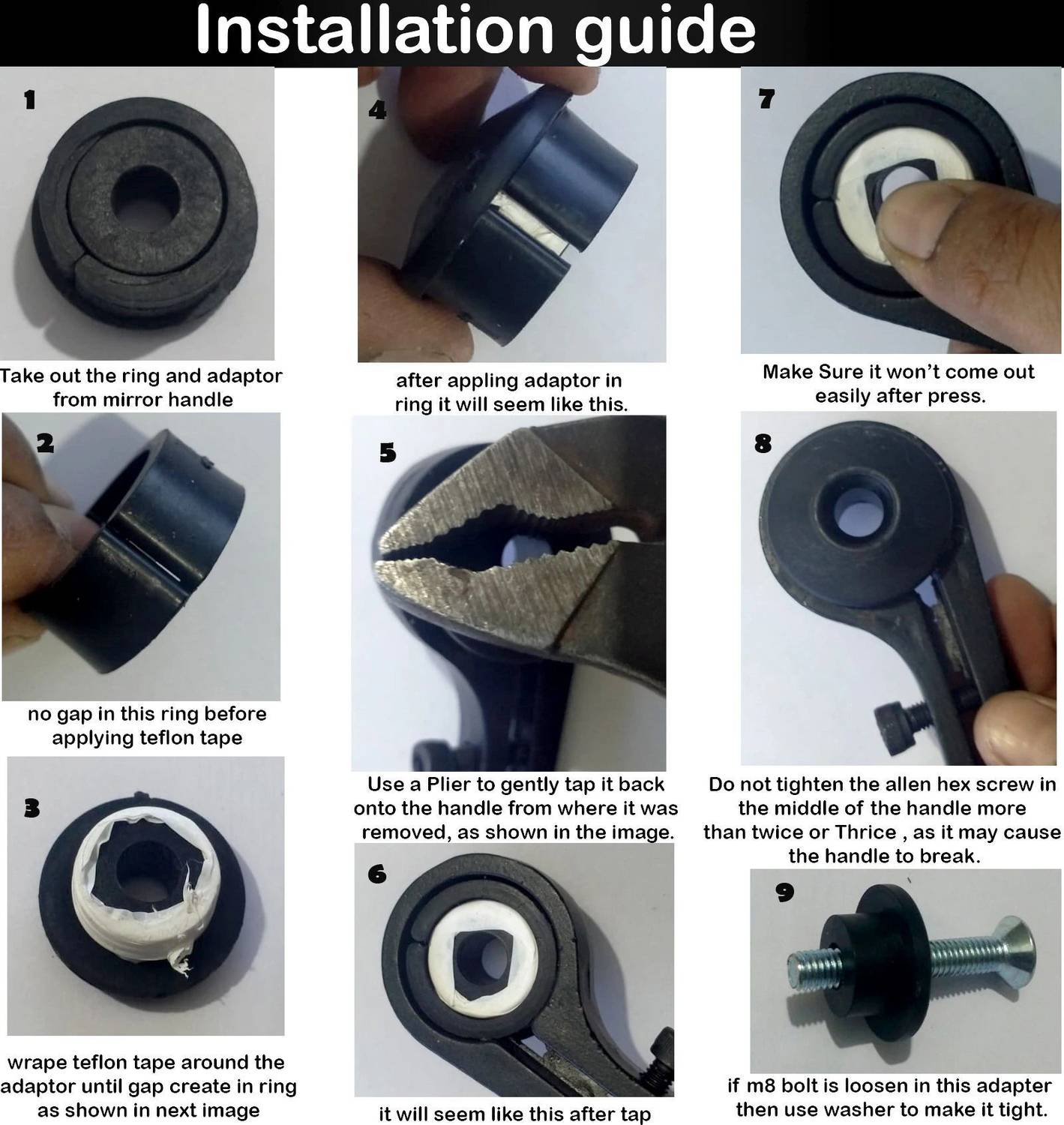 Installation guide

1

Take out the ring and adaptor from mirror handle

2

no gap in this ring before applying teflon tape

3

wrape teflon tape around the adaptor until gap create in ring as shown in next image

4

after appling adaptor in ring it will seem like this.

5

Use a Plier to gently tap it back onto the handle from where it was removed, as shown in the image.

6

it will seem like this after tap

7

Make Sure it won't come out easily after press.

8

Do not tighten the allen hex screw in the middle of the handle more than twice or Thrice , as it may cause the handle to break.

9

if m8 bolt is loosen in this adapter then use washer to make it tight.