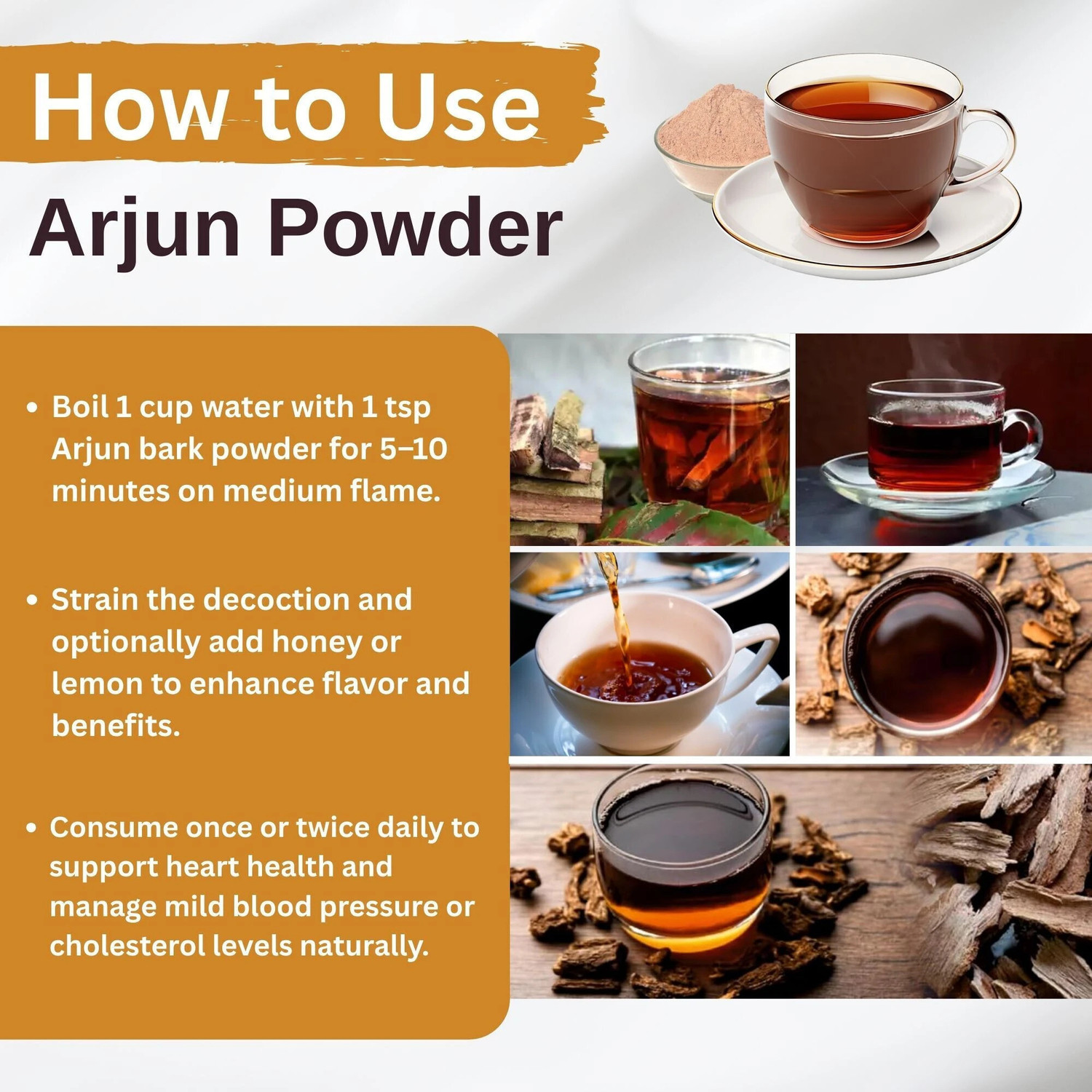 How to Use
Arjun Powder

• Boil 1 cup water with 1 tsp Arjun bark powder for 5–10 minutes on medium flame.

• Strain the decoction and optionally add honey or lemon to enhance flavor and benefits.

• Consume once or twice daily to support heart health and manage mild blood pressure or cholesterol levels naturally.