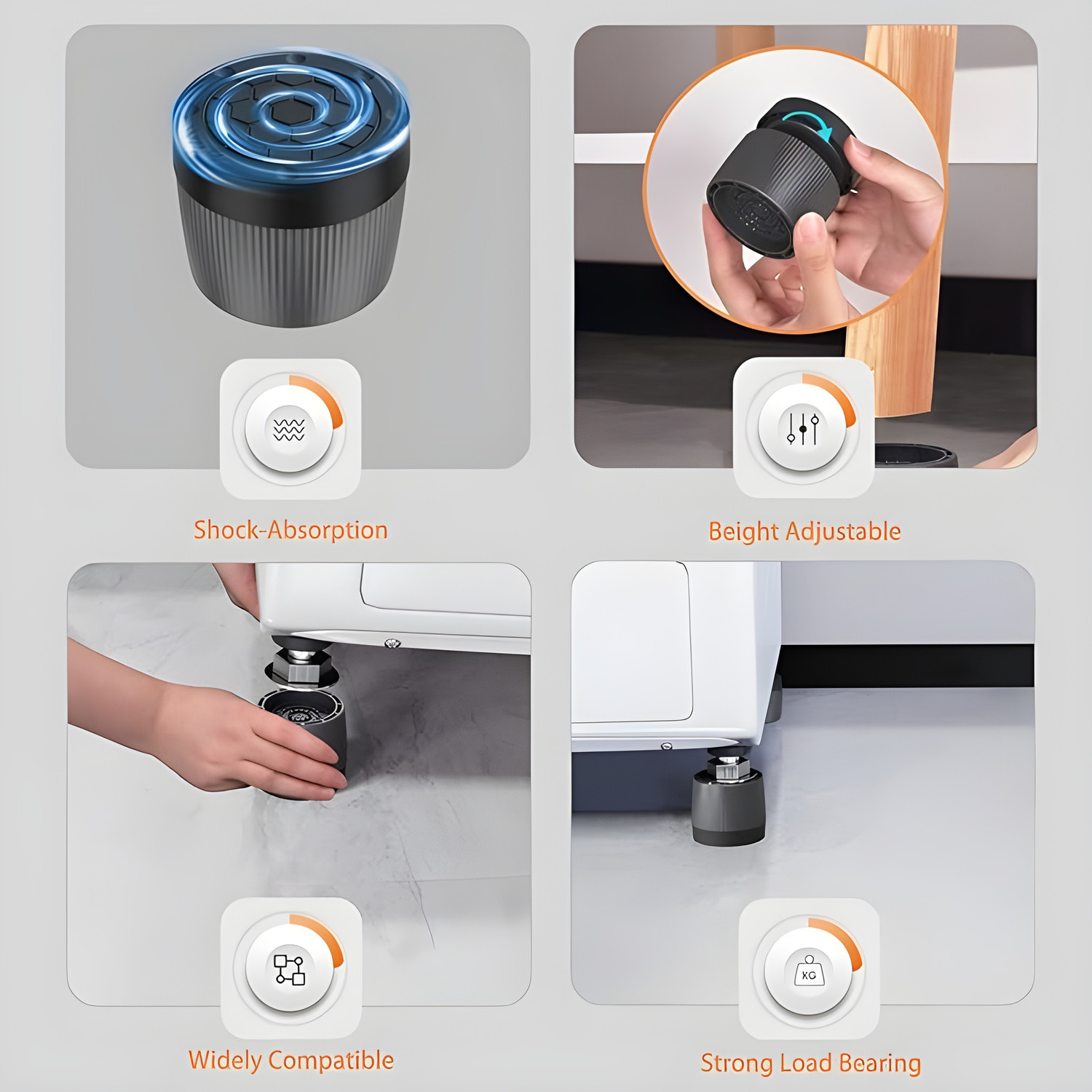 Shock-Absorption

Beight Adjustable

Widely Compatible

KG

Strong Load Bearing