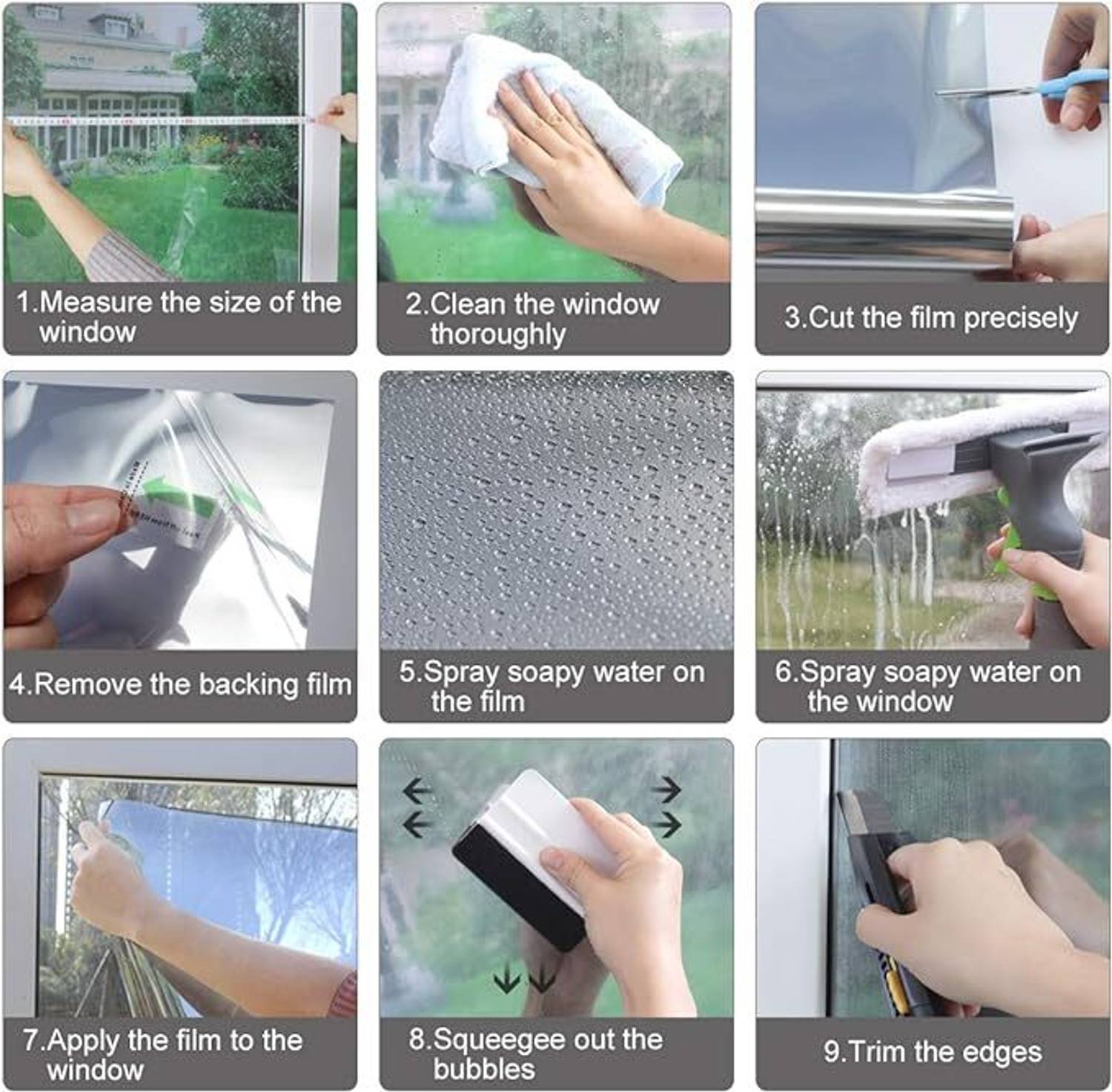 1.Measure the size of the window

2.Clean the window thoroughly

3.Cut the film precisely

4.Remove the backing film

5.Spray soapy water on the film

6.Spray soapy water on the window

7.Apply the film to the window

8.Squeegee out the bubbles

9.Trim the edges